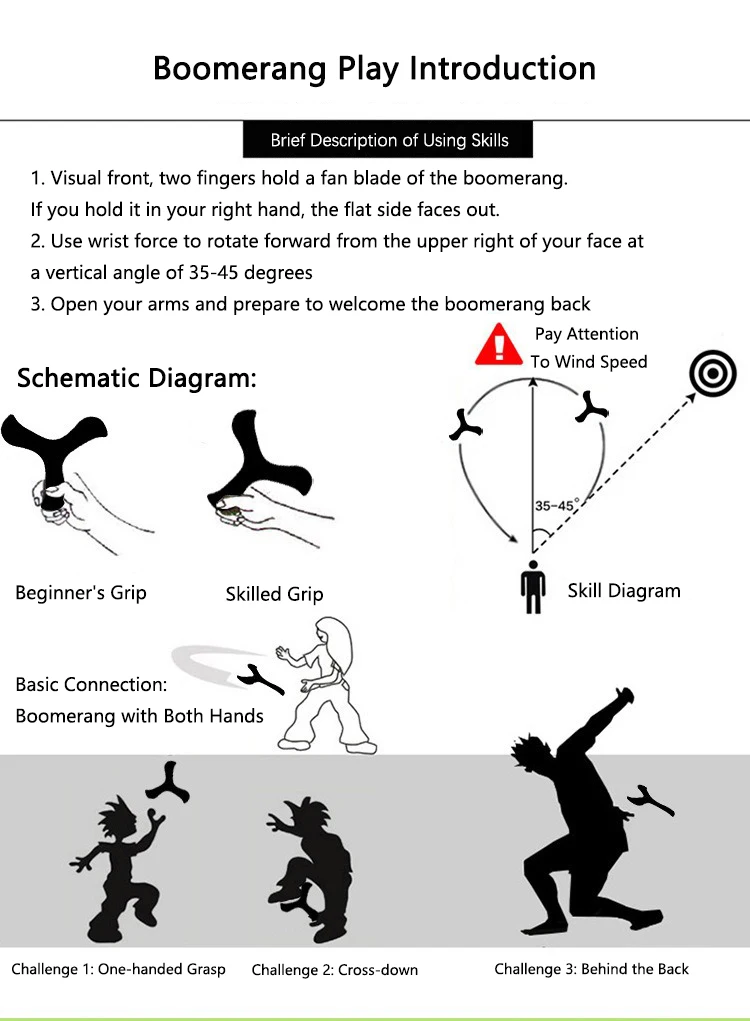 Boomerang Play Introduction

Brief Description of Using Skills

1. Visual front, two fingers hold a fan blade of the boomerang. If you hold it in your right hand, the flat side faces out.
2. Use wrist force to rotate forward from the upper right of your face at a vertical angle of 35-45 degrees
3. Open your arms and prepare to welcome the boomerang back

Pay Attention To Wind Speed

Schematic Diagram:

35-45°

Beginner's Grip

Skilled Grip

Skill Diagram

Basic Connection:
Boomerang with Both Hands

Challenge 1: One-handed Grasp

Challenge 2: Cross-down

Challenge 3: Behind the Back