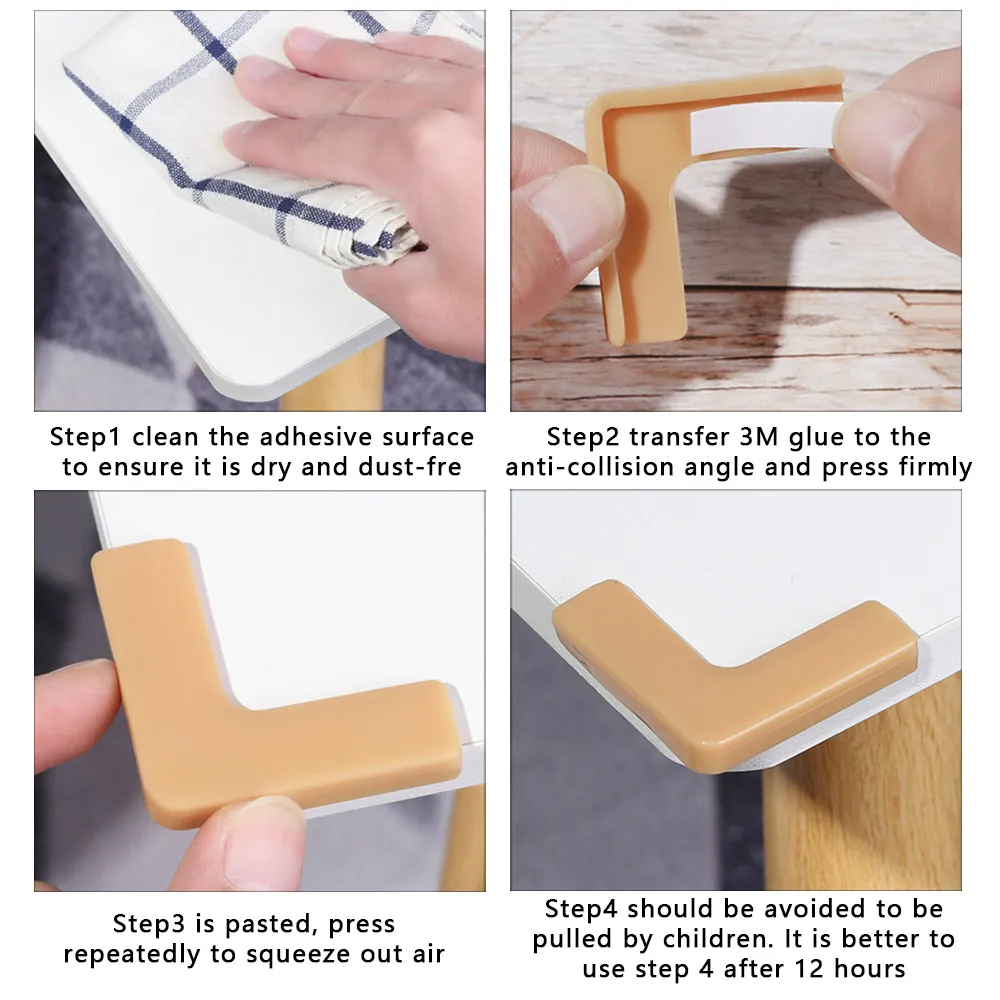 Step1 clean the adhesive surface to ensure it is dry and dust-fre

Step2 transfer 3M glue to the anti-collision angle and press firmly

Step3 is pasted, press repeatedly to squeeze out air

Step4 should be avoided to be pulled by children. It is better to use step 4 after 12 hours