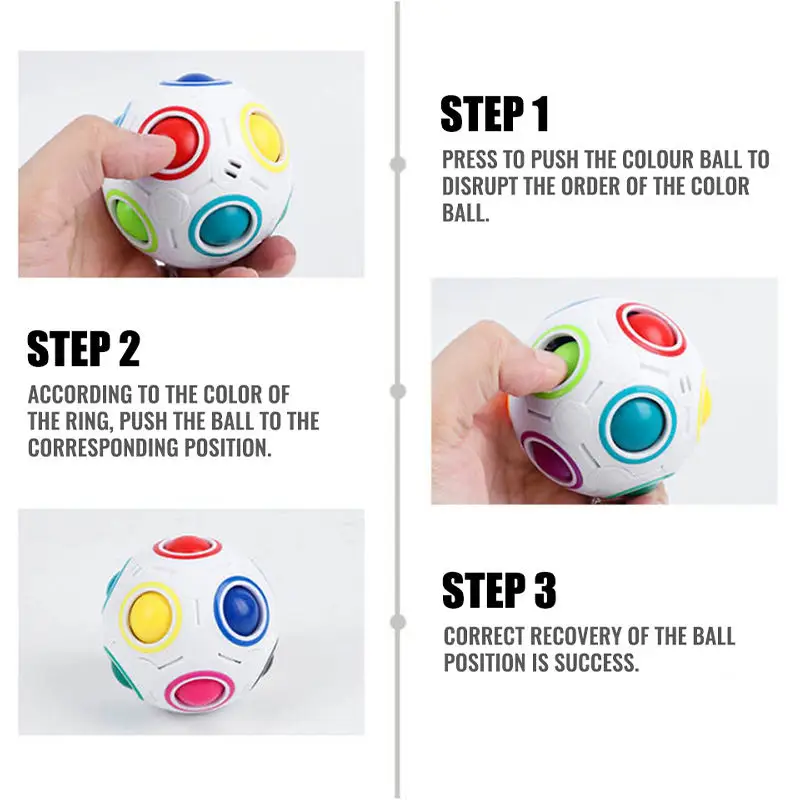 STEP 1

PRESS TO PUSH THE COLOUR BALL TO DISRUPT THE ORDER OF THE COLOR BALL.

STEP 2

ACCORDING TO THE COLOR OF THE RING, PUSH THE BALL TO THE CORRESPONDING POSITION.

STEP 3

CORRECT RECOVERY OF THE BALL POSITION IS SUCCESS.