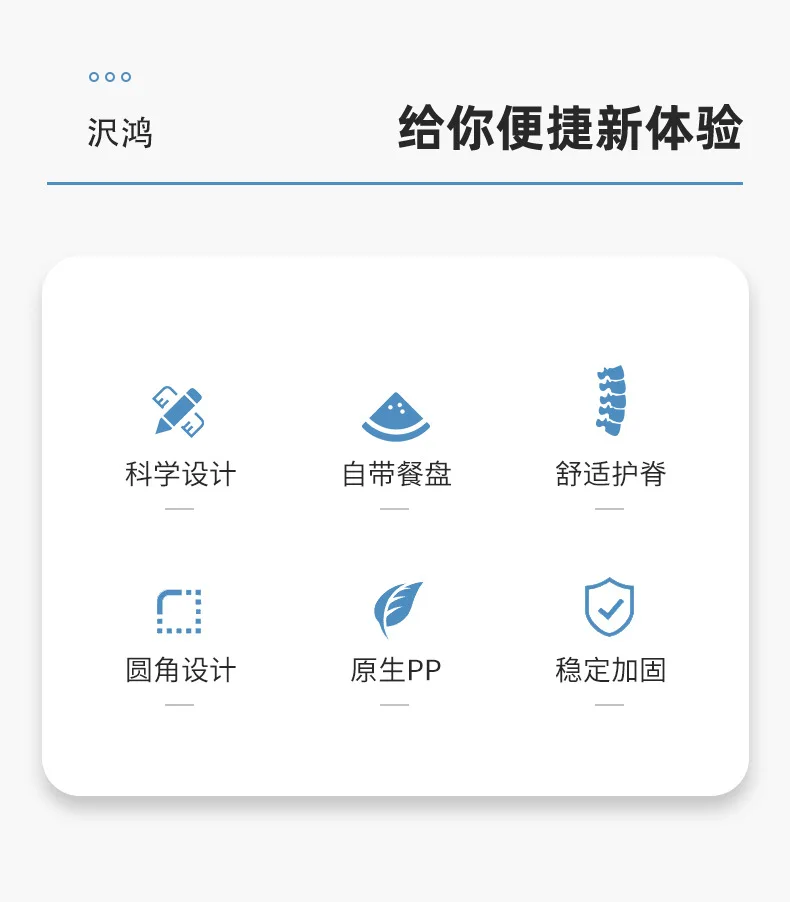 沢鸿

给你便捷新体验

科学设计

自带餐盘

舒适护脊

圆角设计

原生PP

稳定加固