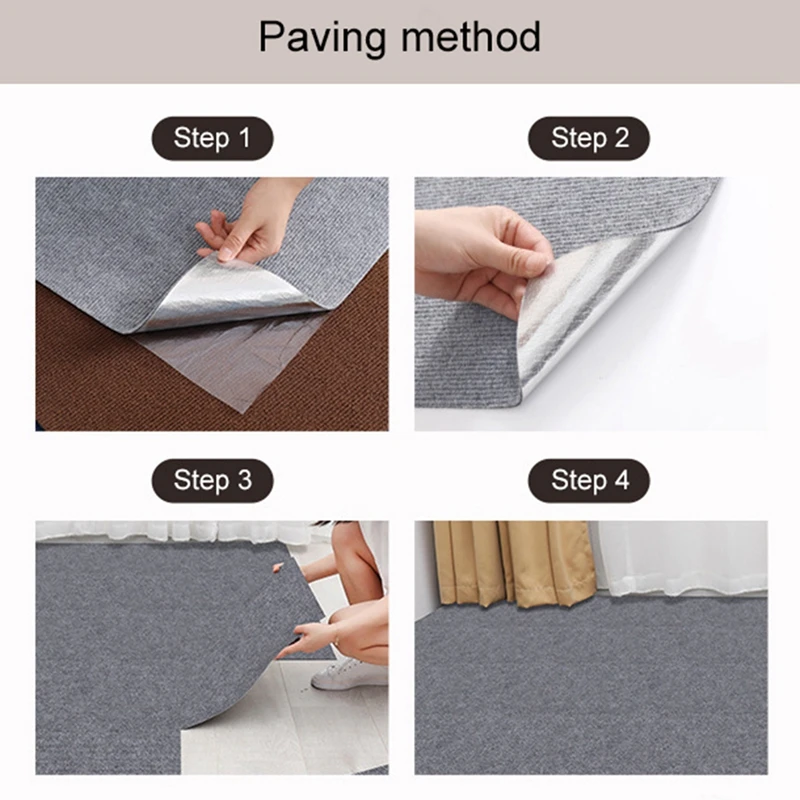 Paving method

Step 1

Step 2

Step 3

Step 4