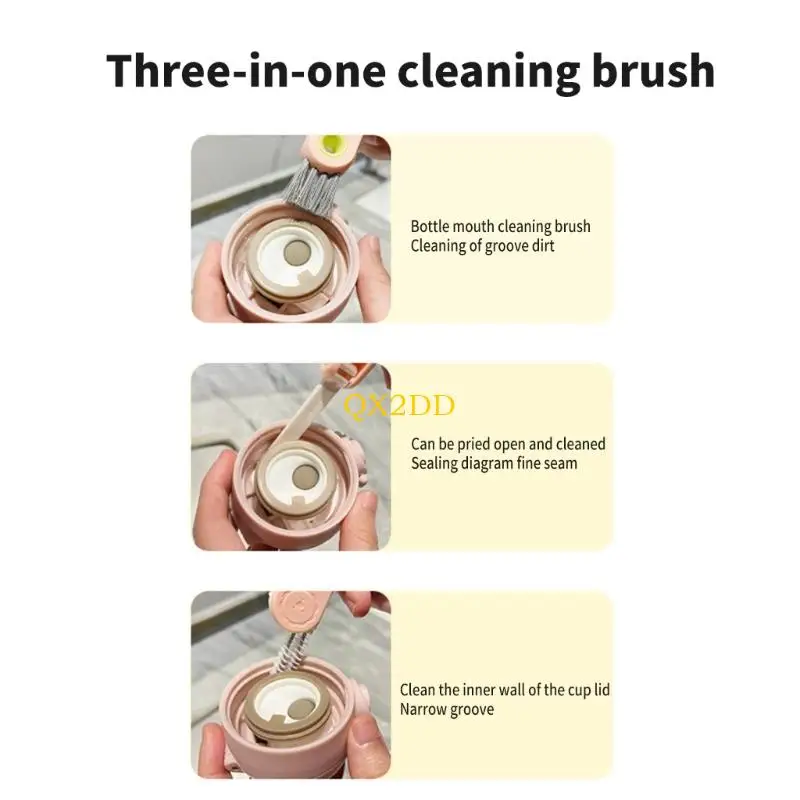 Three-in-one cleaning brush

Bottle mouth cleaning brush
Cleaning of groove dirt

QX2DD

Can be pried open and cleaned
Sealing diagram fine seam

Clean the inner wall of the cup lid
Narrow groove