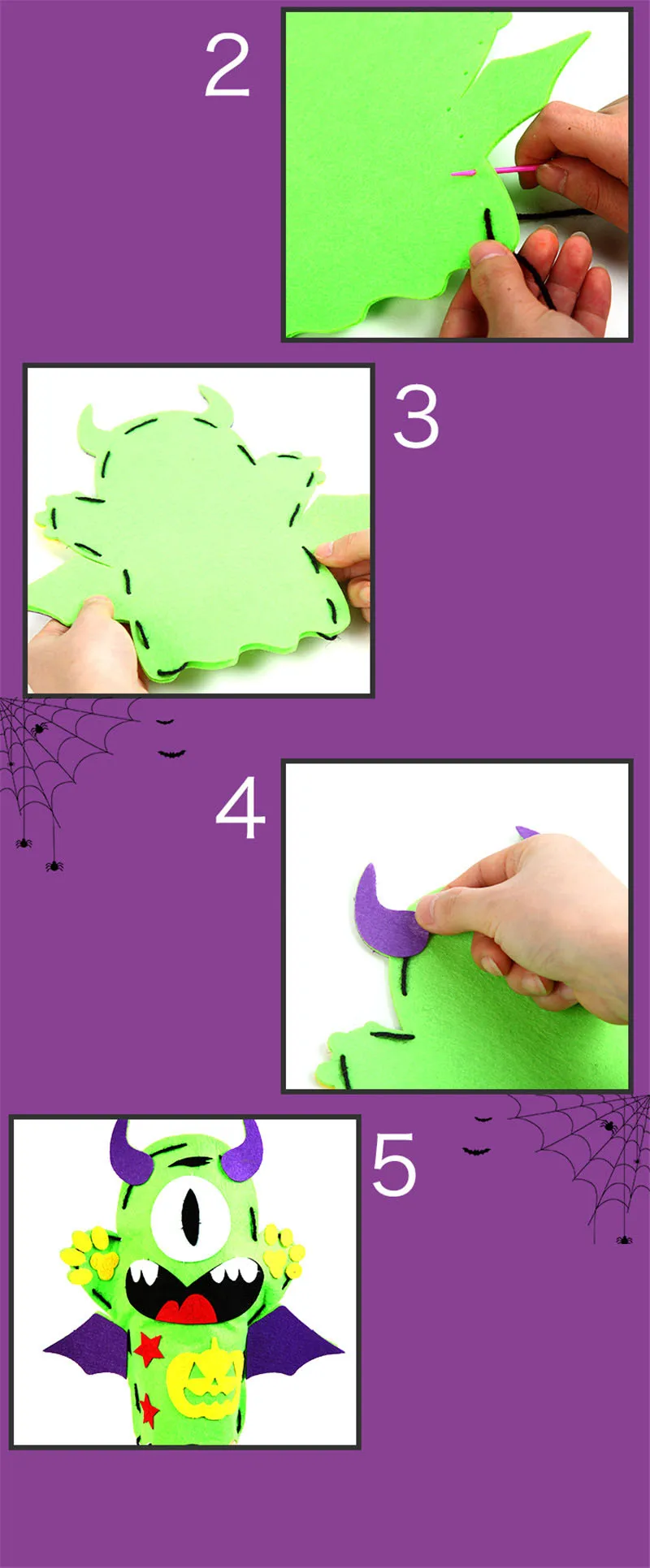 2

3

4

5