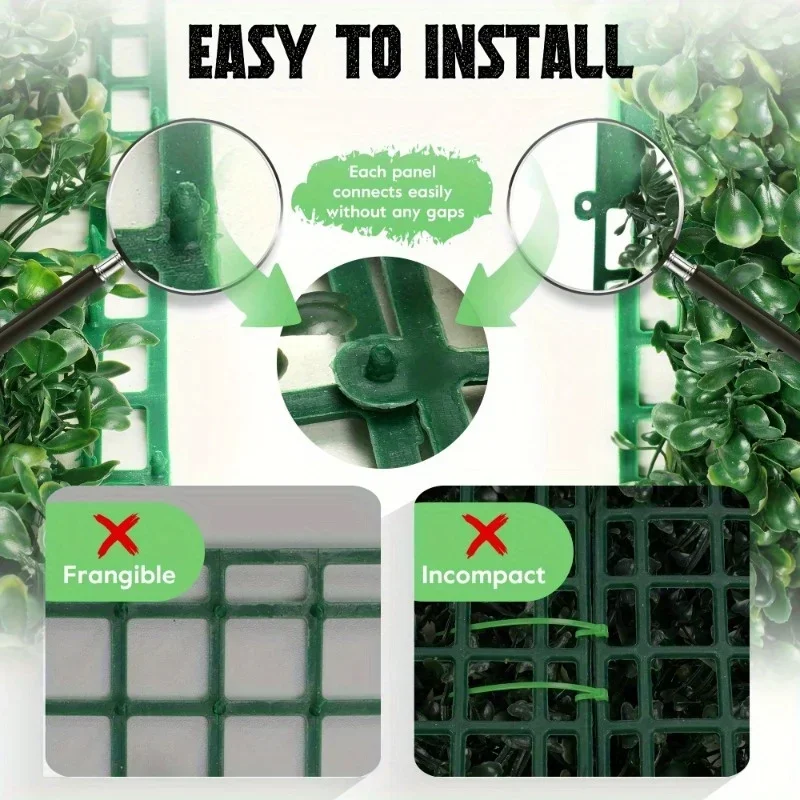 EASY TO INSTALL

Each panel connects easily without any gaps

Frangible

Incompact