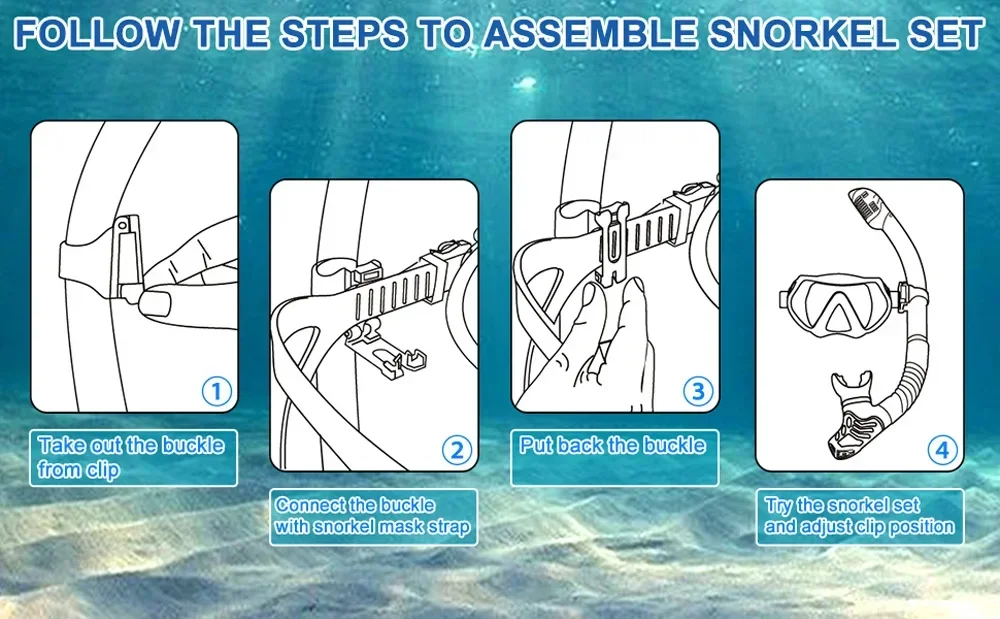 FOLLOW THE STEPS TO ASSEMBLE SNORKEL SET

1

Take out the buckle from clip

2

Connect the buckle with snorkel mask strap

3

Put back the buckle

4

Try the snorkel set and adjust clip position