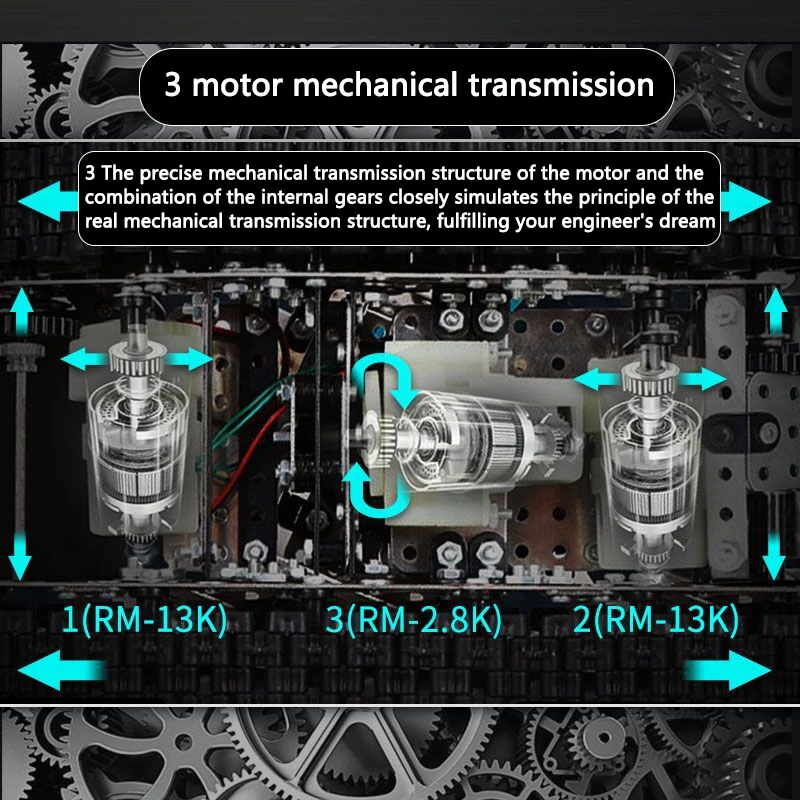 3 motor mechanical transmission

3 The precise mechanical transmission structure of the motor and the combination of the internal gears closely simulates the principle of the real mechanical transmission structure, fulfilling your engineer's dream

1(RM-13K)

3(RM-2.8K)

2(RM-13K)