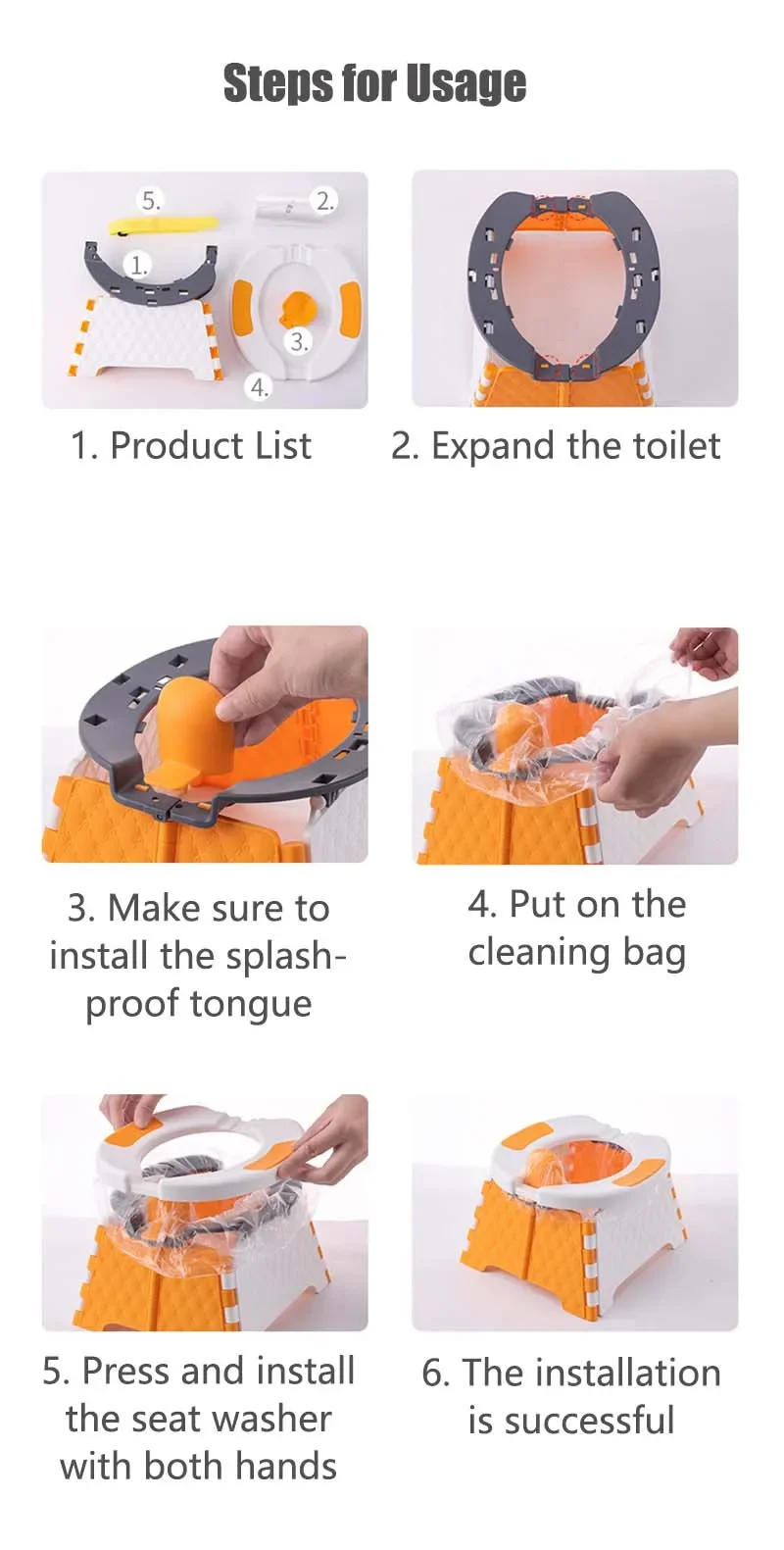 Steps for Usage

5.

2.

1.

3.

4.

1. Product List

2. Expand the toilet

3. Make sure to install the splash-proof tongue

4. Put on the cleaning bag

5. Press and install the seat washer with both hands

6. The installation is successful