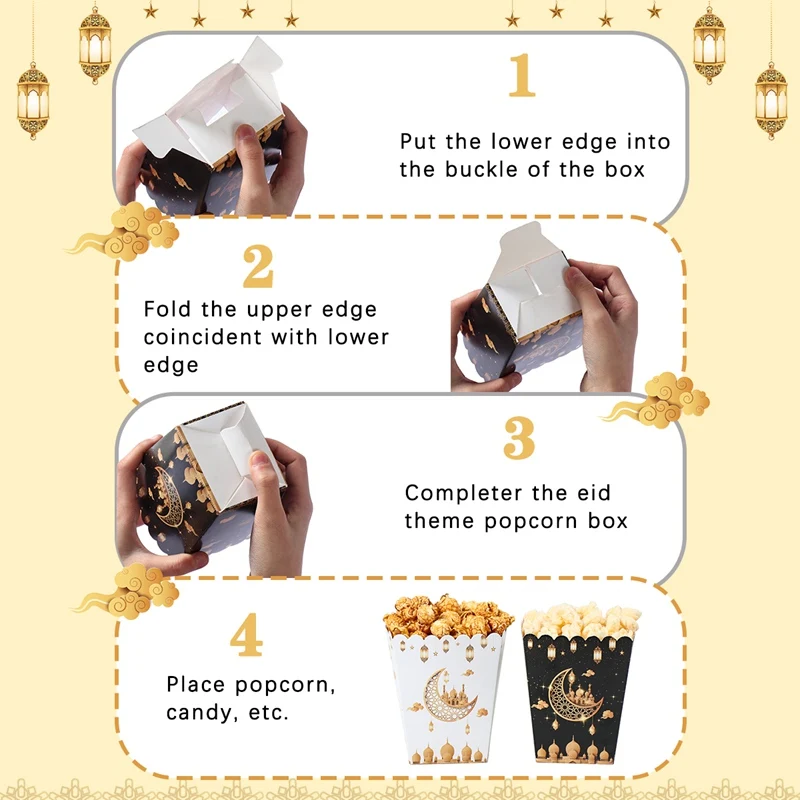 1

Put the lower edge into the buckle of the box

2

Fold the upper edge coincident with lower edge

3

Completer the eid theme popcorn box

4

Place popcorn, candy, etc.