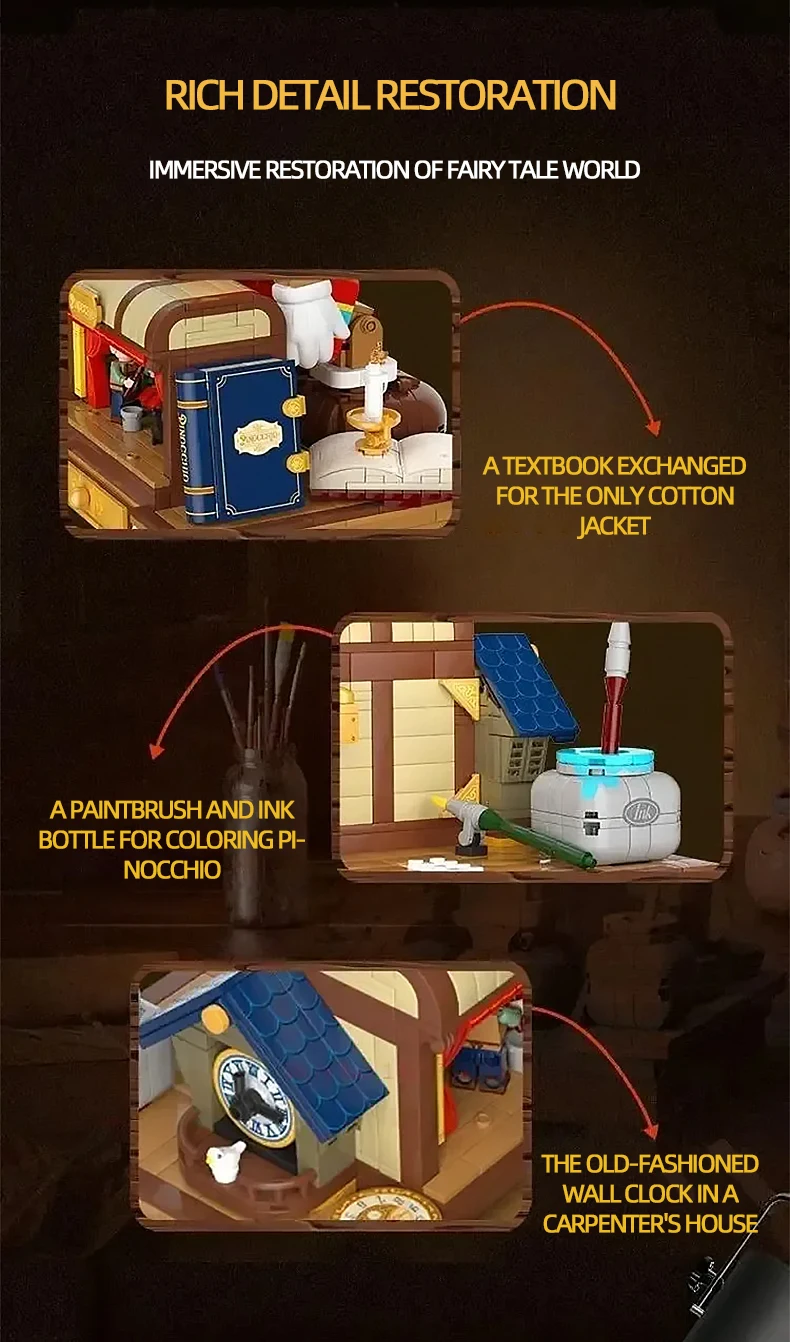 RICH DETAIL RESTORATION

IMMERSIVE RESTORATION OF FAIRY TALE WORLD

PINOCCHIO

PINOCCHIO

A TEXTBOOK EXCHANGED FOR THE ONLY COTTON JACKET

Ink

A PAINTBRUSH AND INK BOTTLE FOR COLORING PINOCCHIO

THE OLD-FASHIONED WALL CLOCK IN A CARPENTER'S HOUSE