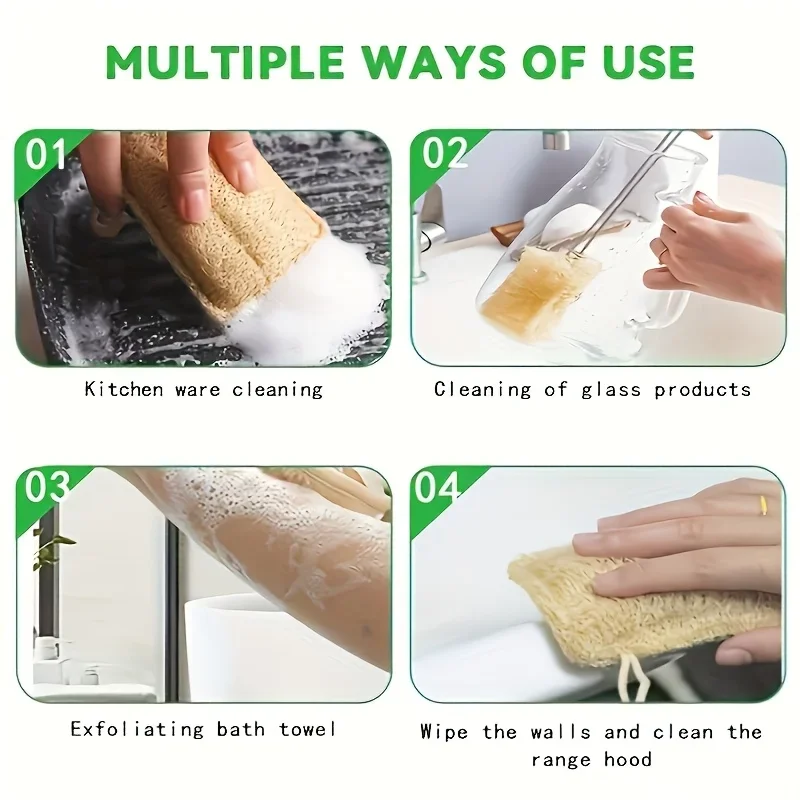 MULTIPLE WAYS OF USE

01

Kitchen ware cleaning

02

Cleaning of glass products

03

Exfoliating bath towel

04

Wipe the walls and clean the range hood