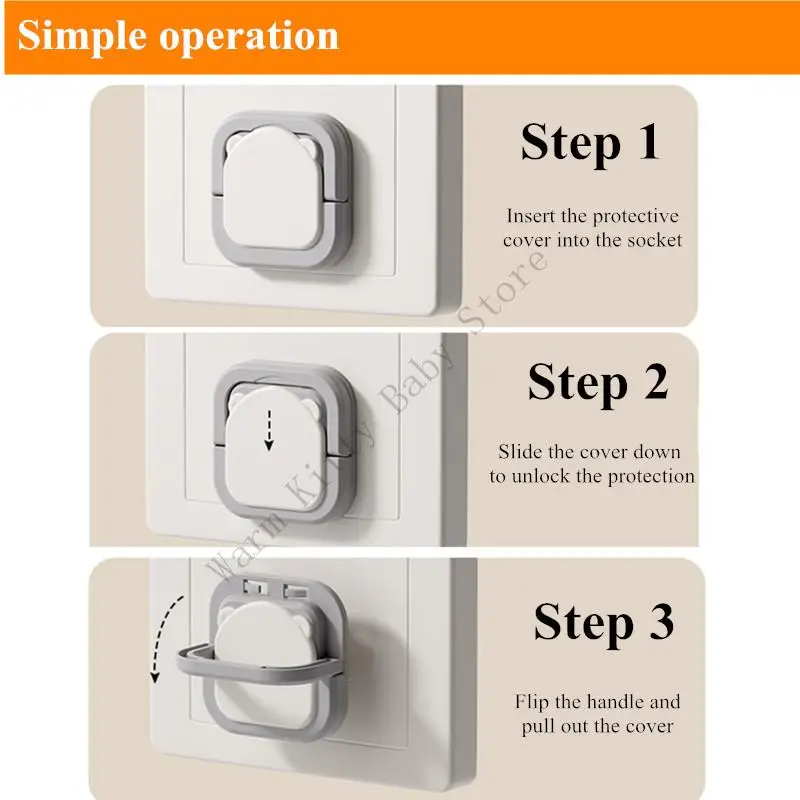 Simple operation

Step 1

Insert the protective cover into the socket

Step 2

Slide the cover down to unlock the protection

Step 3

Flip the handle and pull out the cover

Warm Kitty Baby Store