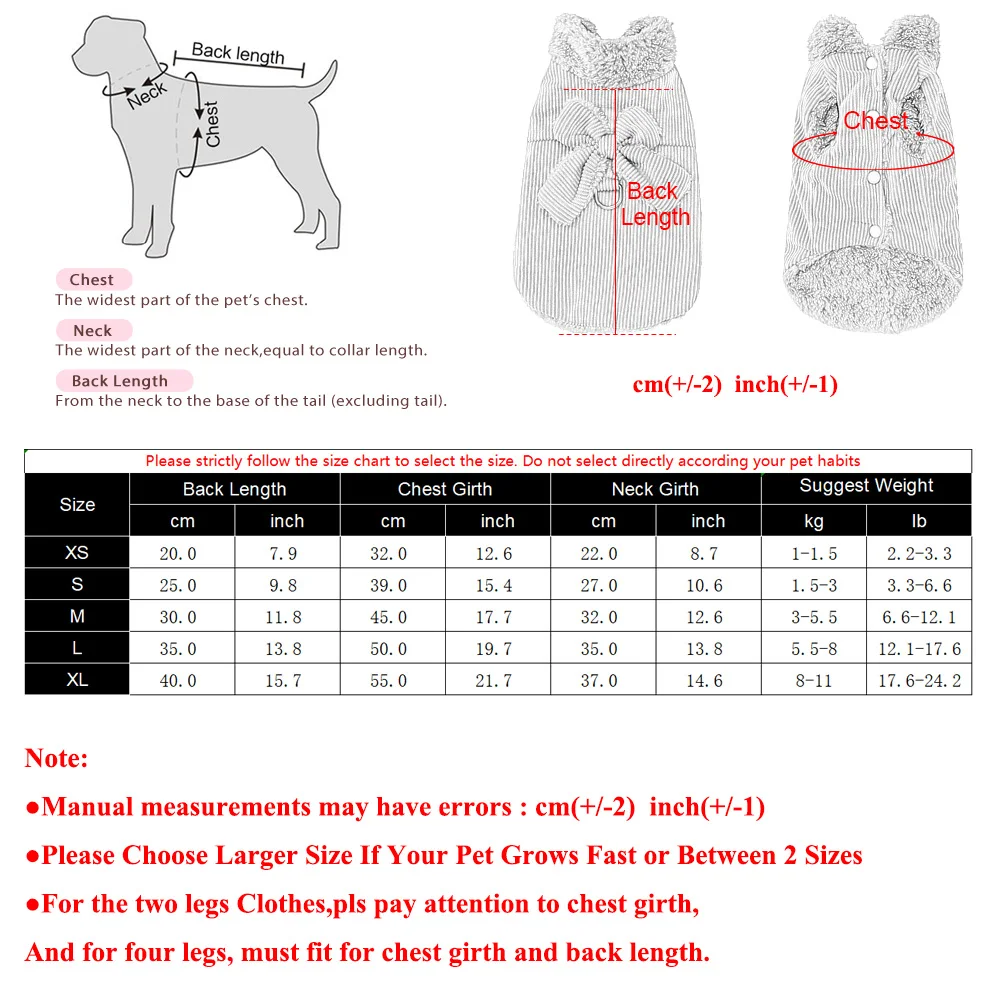 Back length
Neck
Chest

Chest
The widest part of the pet's chest.

Neck
The widest part of the neck,equal to collar length.

Back Length
From the neck to the base of the tail (excluding tail).

Back Length

Chest

cm(+/-2) inch(+/-1)

Please strictly follow the size chart to select the size. Do not select directly according your pet habits

| Size | Back Length cm | Back Length inch | Chest Girth cm | Chest Girth inch | Neck Girth cm | Neck Girth inch | Suggest Weight kg | Suggest Weight lb |
|---|---|---|---|---|---|---|---|---|
| XS | 20.0 | 7.9 | 32.0 | 12.6 | 22.0 | 8.7 | 1-1.5 | 2.2-3.3 |
| S | 25.0 | 9.8 | 39.0 | 15.4 | 27.0 | 10.6 | 1.5-3 | 3.3-6.6 |
| M | 30.0 | 11.8 | 45.0 | 17.7 | 32.0 | 12.6 | 3-5.5 | 6.6-12.1 |
| L | 35.0 | 13.8 | 50.0 | 19.7 | 35.0 | 13.8 | 5.5-8 | 12.1-17.6 |
| XL | 40.0 | 15.7 | 55.0 | 21.7 | 37.0 | 14.6 | 8-11 | 17.6-24.2 |

Note:

●Manual measurements may have errors : cm(+/-2) inch(+/-1)

●Please Choose Larger Size If Your Pet Grows Fast or Between 2 Sizes

●For the two legs Clothes,pls pay attention to chest girth,

And for four legs, must fit for chest girth and back length.