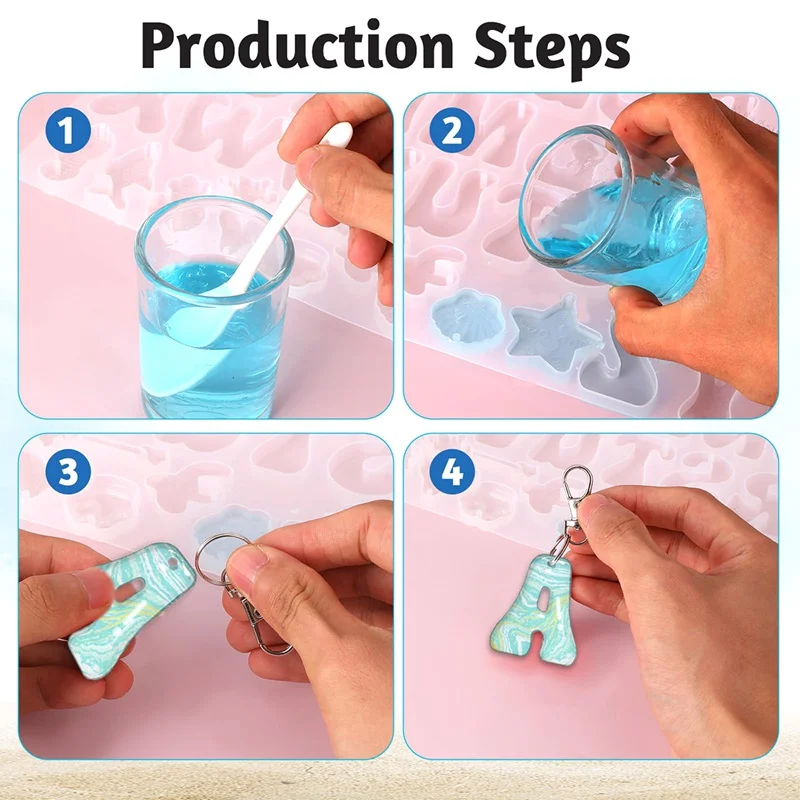 Production Steps

1

2

3

4