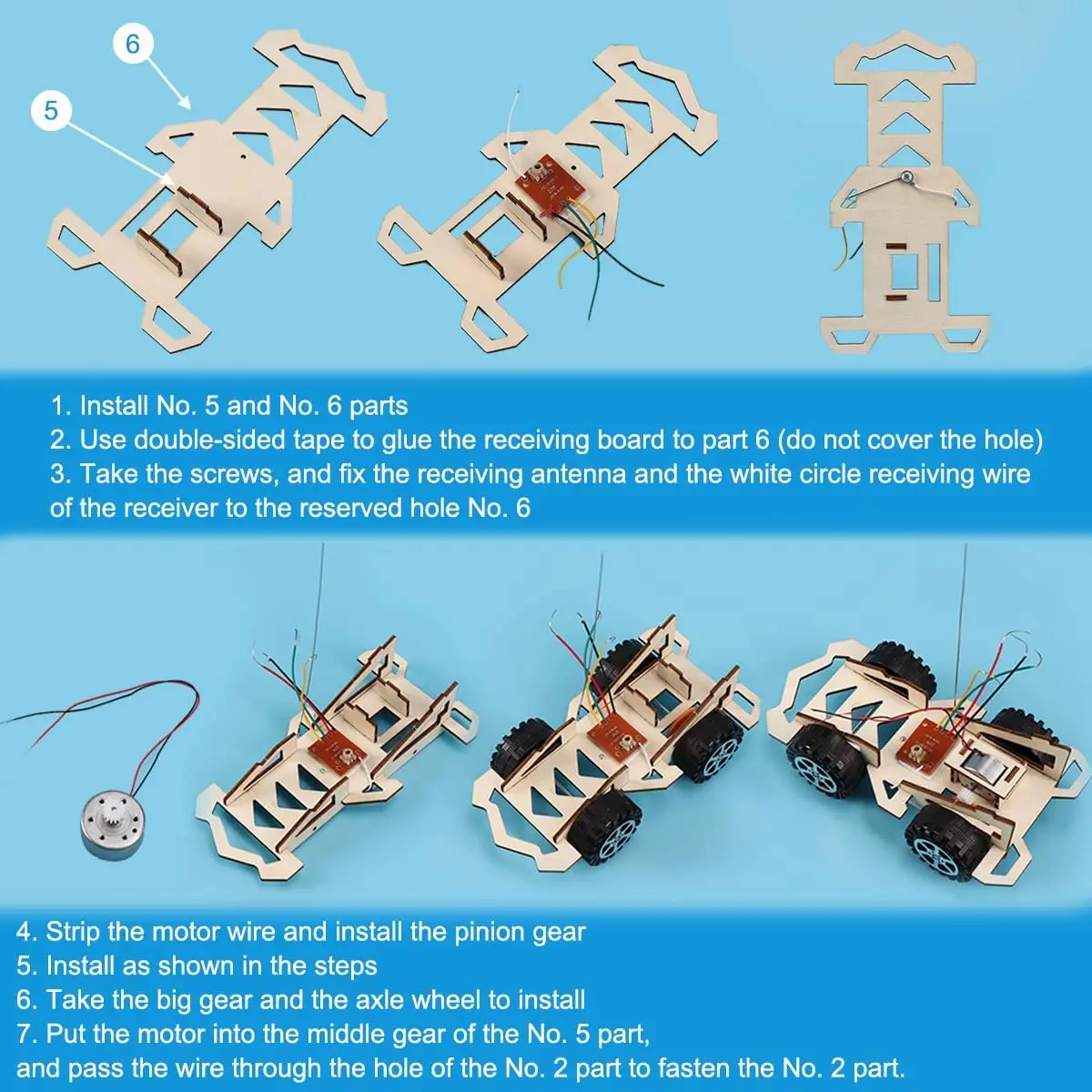 6

5

1. Install No. 5 and No. 6 parts
2. Use double-sided tape to glue the receiving board to part 6 (do not cover the hole)
3. Take the screws, and fix the receiving antenna and the white circle receiving wire of the receiver to the reserved hole No. 6

4. Strip the motor wire and install the pinion gear
5. Install as shown in the steps
6. Take the big gear and the axle wheel to install
7. Put the motor into the middle gear of the No. 5 part, and pass the wire through the hole of the No. 2 part to fasten the No. 2 part.