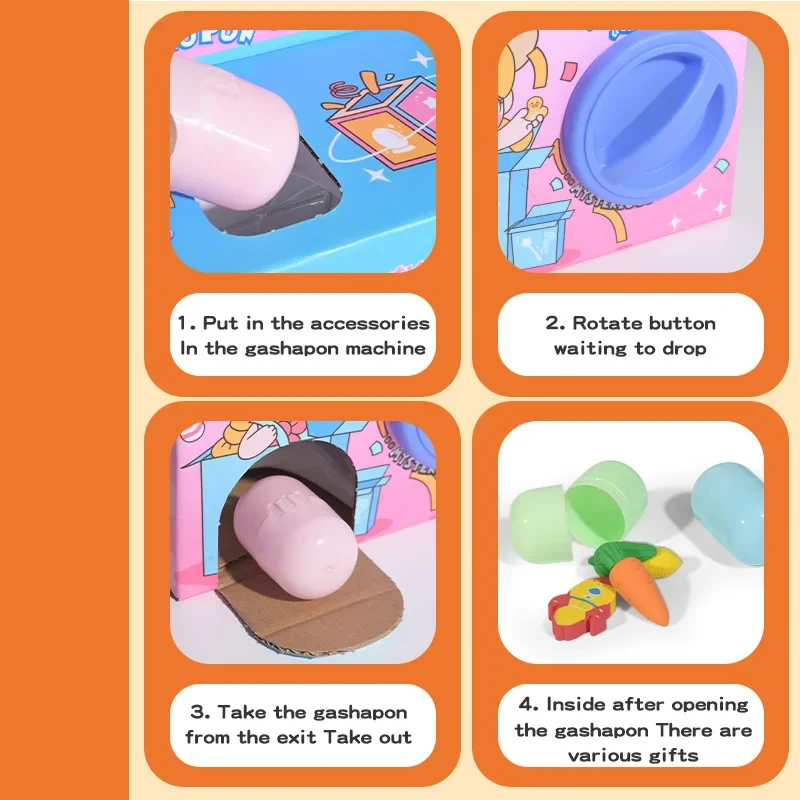 1. Put in the accessories In the gashapon machine

2. Rotate button waiting to drop

3. Take the gashapon from the exit Take out

4. Inside after opening the gashapon There are various gifts