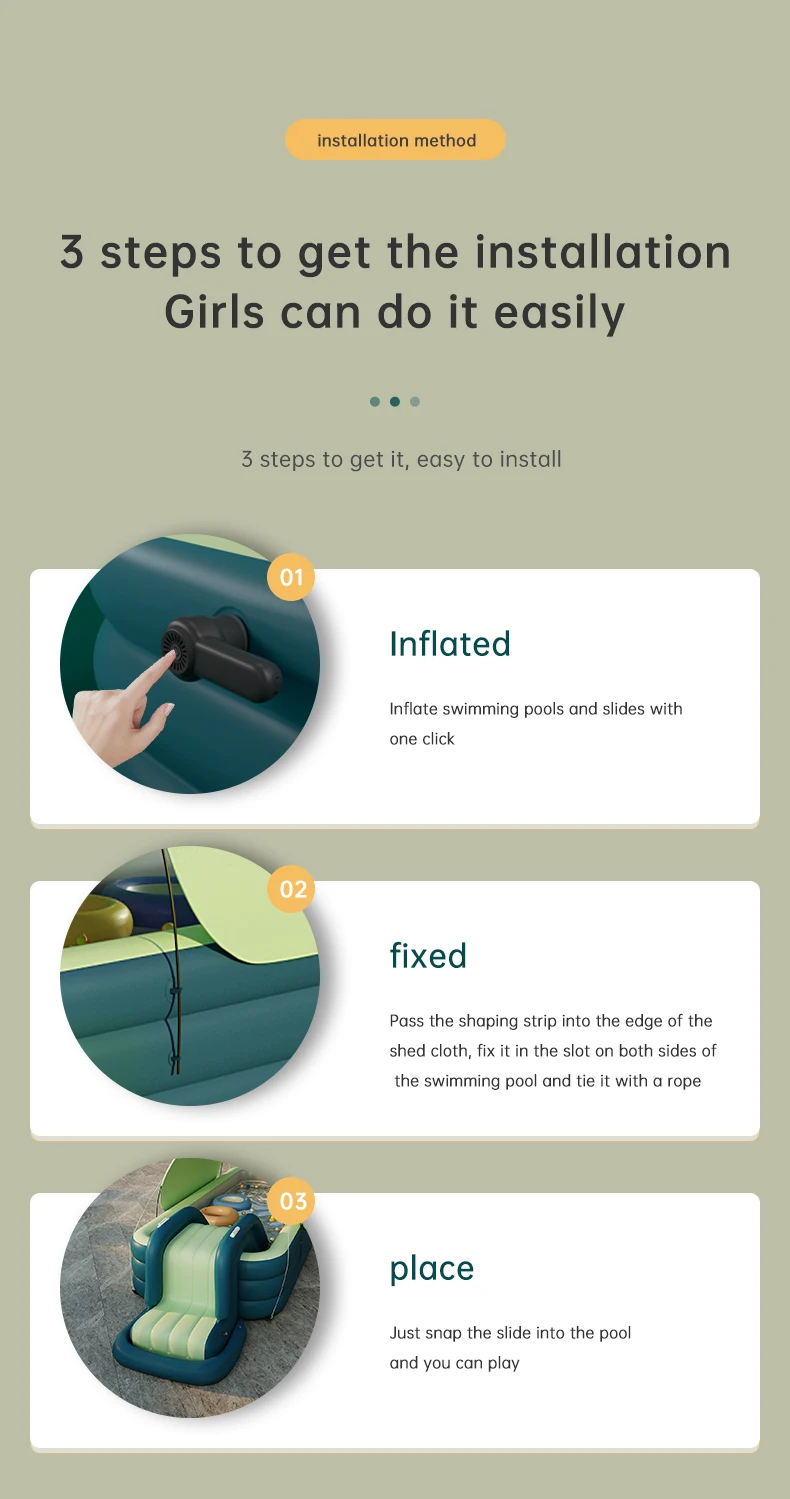 installation method

3 steps to get the installation
Girls can do it easily

3 steps to get it, easy to install

01

Inflated

Inflate swimming pools and slides with one click

02

fixed

Pass the shaping strip into the edge of the shed cloth, fix it in the slot on both sides of the swimming pool and tie it with a rope

03

place

Just snap the slide into the pool and you can play