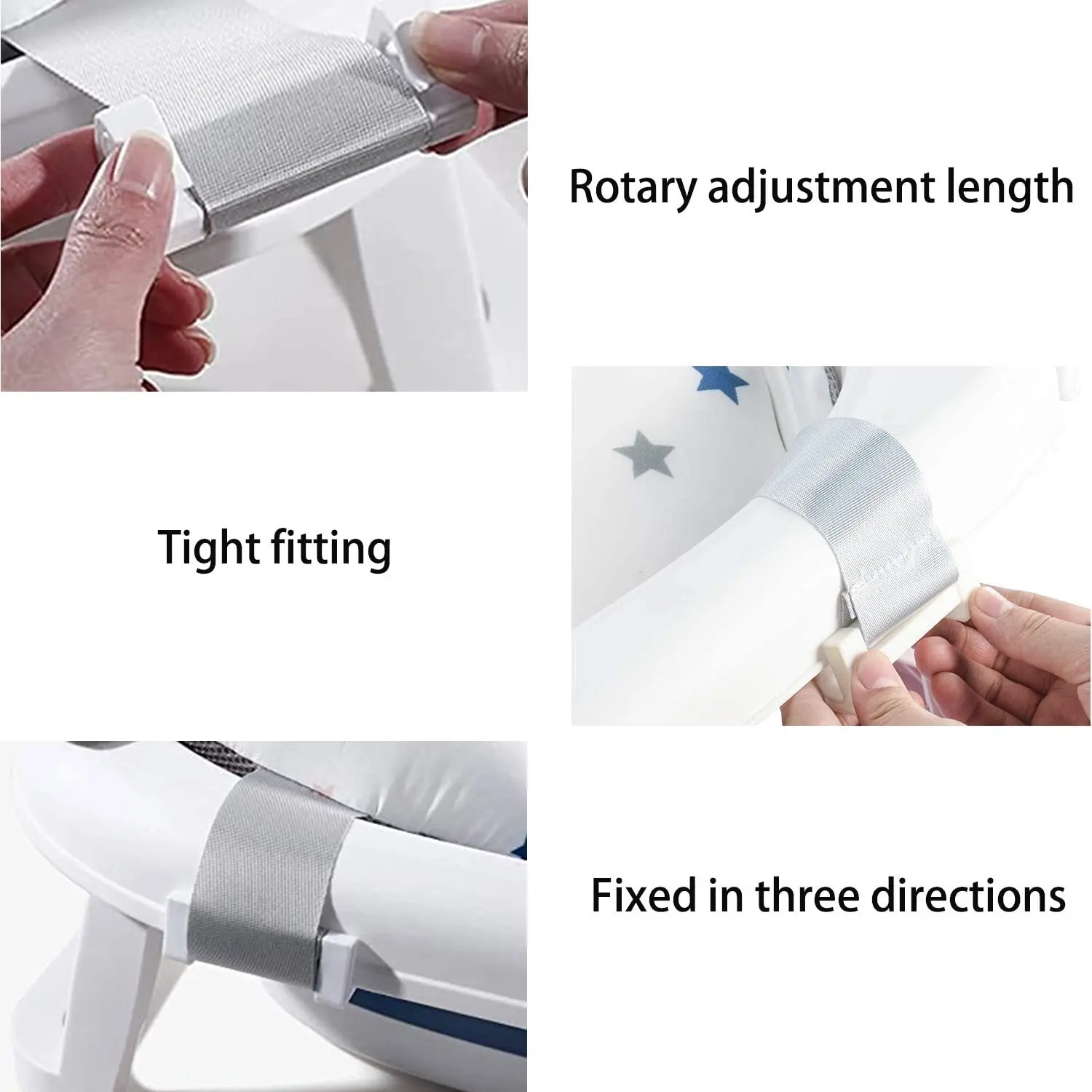 Rotary adjustment length

Tight fitting

Fixed in three directions