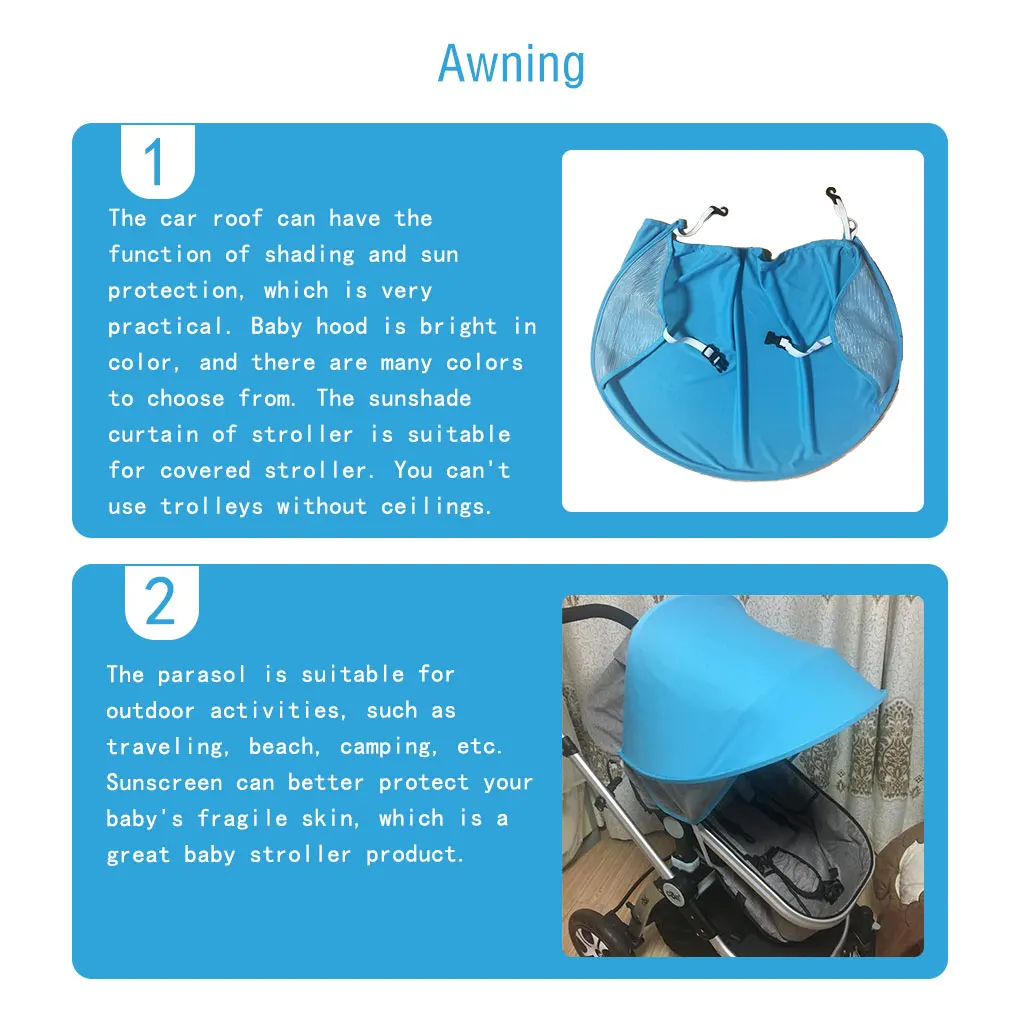 Awning

1

The car roof can have the function of shading and sun protection, which is very practical. Baby hood is bright in color, and there are many colors to choose from. The sunshade curtain of stroller is suitable for covered stroller. You can't use trolleys without ceilings.

2

The parasol is suitable for outdoor activities, such as traveling, beach, camping, etc. Sunscreen can better protect your baby's fragile skin, which is a great baby stroller product.