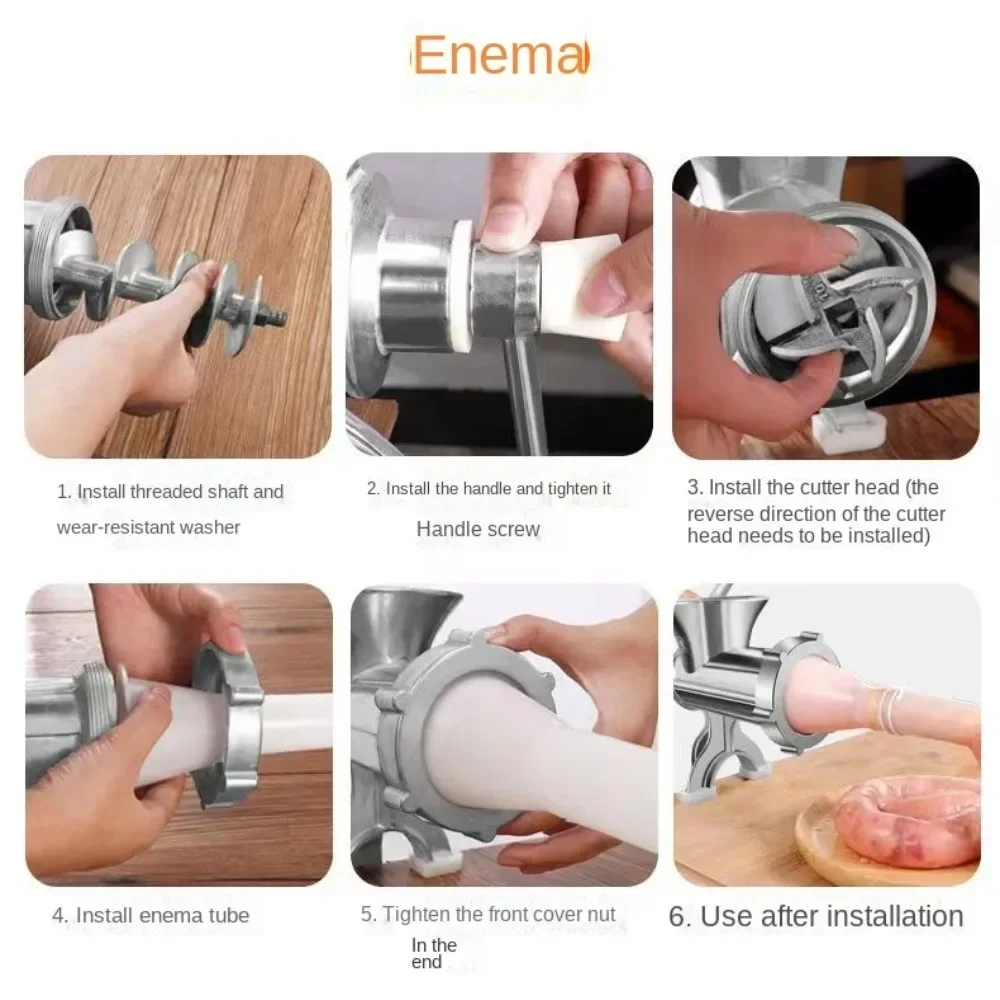 Enema

1. Install threaded shaft and wear-resistant washer

2. Install the handle and tighten it

Handle screw

3. Install the cutter head (the reverse direction of the cutter head needs to be installed)

4. Install enema tube

5. Tighten the front cover nut

In the end

6. Use after installation