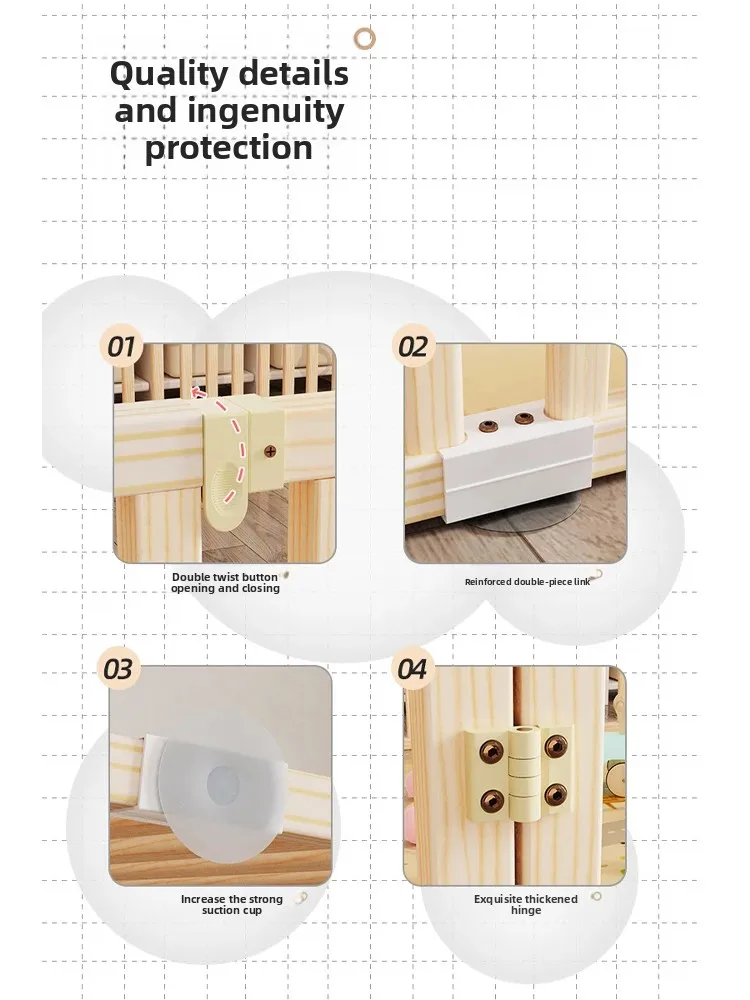 Quality details and ingenuity protection

01

Double twist button opening and closing

02

Reinforced double-piece link

03

Increase the strong suction cup

04

Exquisite thickened hinge