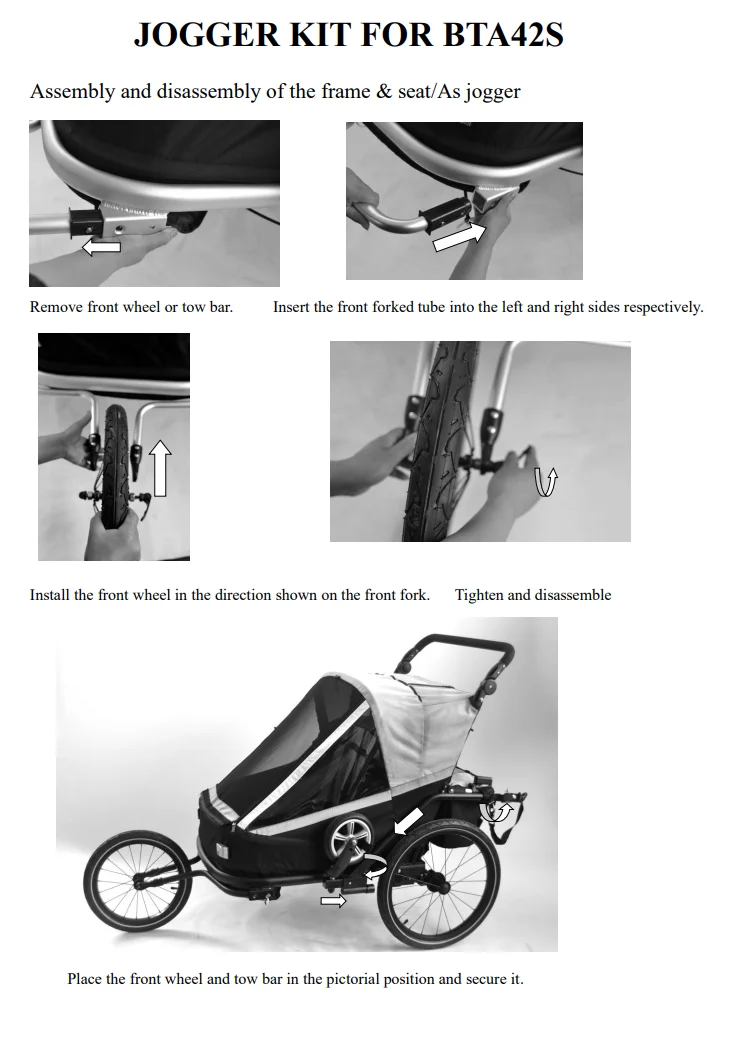 JOGGER KIT FOR BTA42S

Assembly and disassembly of the frame & seat/As jogger

Remove front wheel or tow bar.

Insert the front forked tube into the left and right sides respectively.

Install the front wheel in the direction shown on the front fork.

Tighten and disassemble

Place the front wheel and tow bar in the pictorial position and secure it.