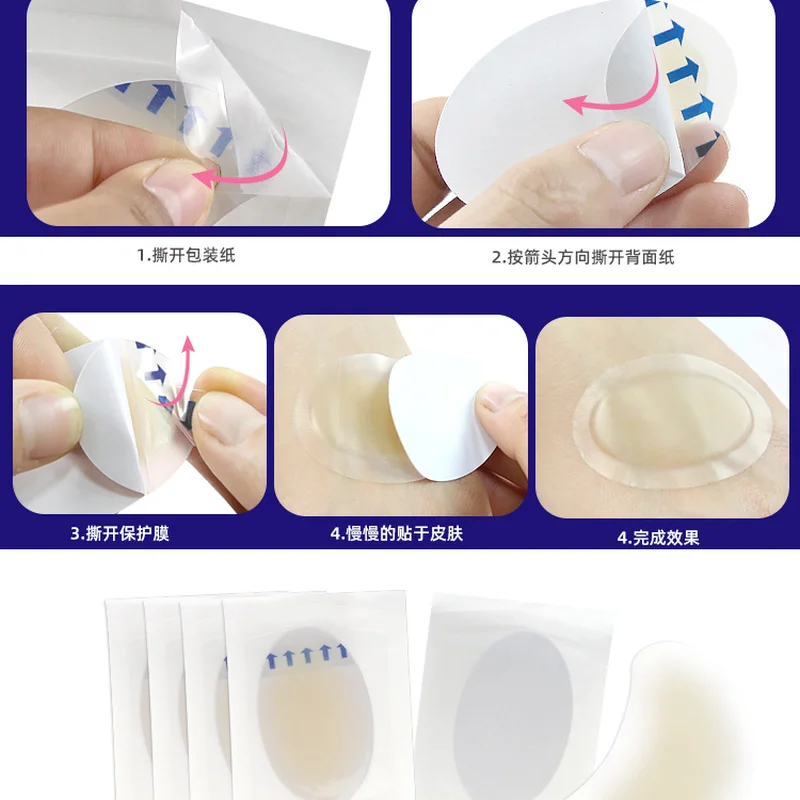 1.撕开包装纸

2.按箭头方向撕开背面纸

3.撕开保护膜

4.慢慢的贴于皮肤

4.完成效果