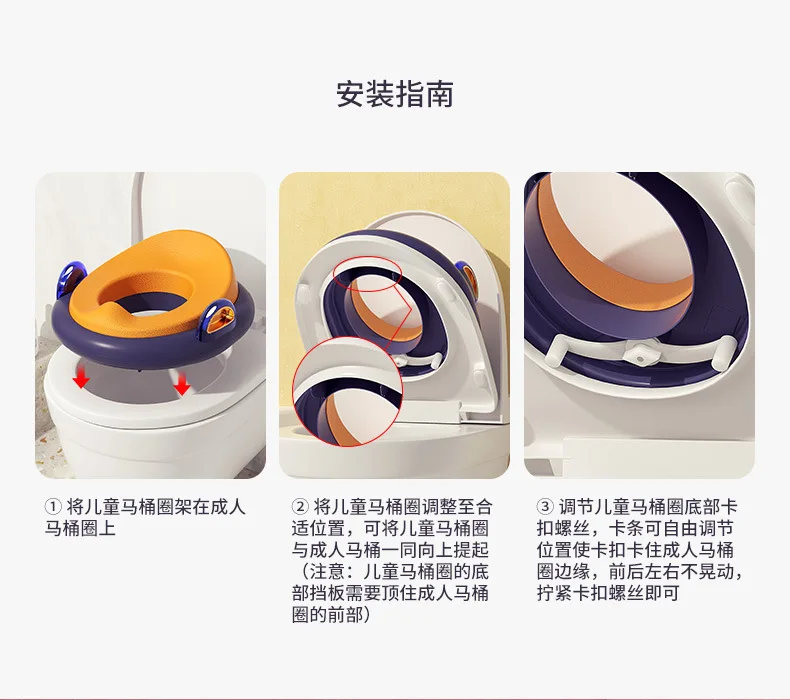 安装指南

① 将儿童马桶圈架在成人马桶圈上

② 将儿童马桶圈调整至合适位置，可将儿童马桶圈与成人马桶一同向上提起（注意：儿童马桶圈的底部挡板需要顶住成人马桶圈的前部）

③ 调节儿童马桶圈底部卡扣螺丝，卡条可自由调节位置使卡扣卡住成人马桶圈边缘，前后左右不晃动，拧紧卡扣螺丝即可