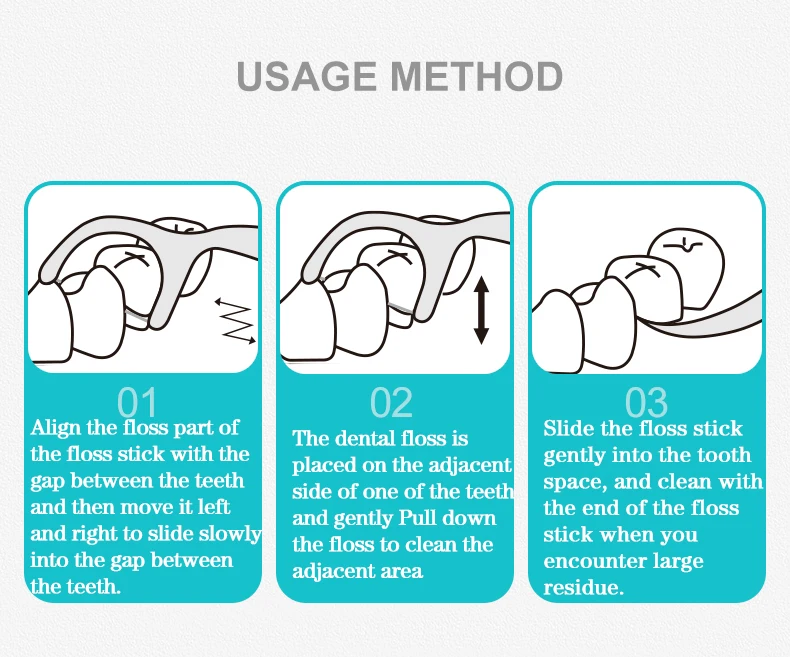 USAGE METHOD

01
Align the floss part of the floss stick with the gap between the teeth and then move it left and right to slide slowly into the gap between the teeth.

02
The dental floss is placed on the adjacent side of one of the teeth and gently Pull down the floss to clean the adjacent area

03
Slide the floss stick gently into the tooth space, and clean with the end of the floss stick when you encounter large residue.