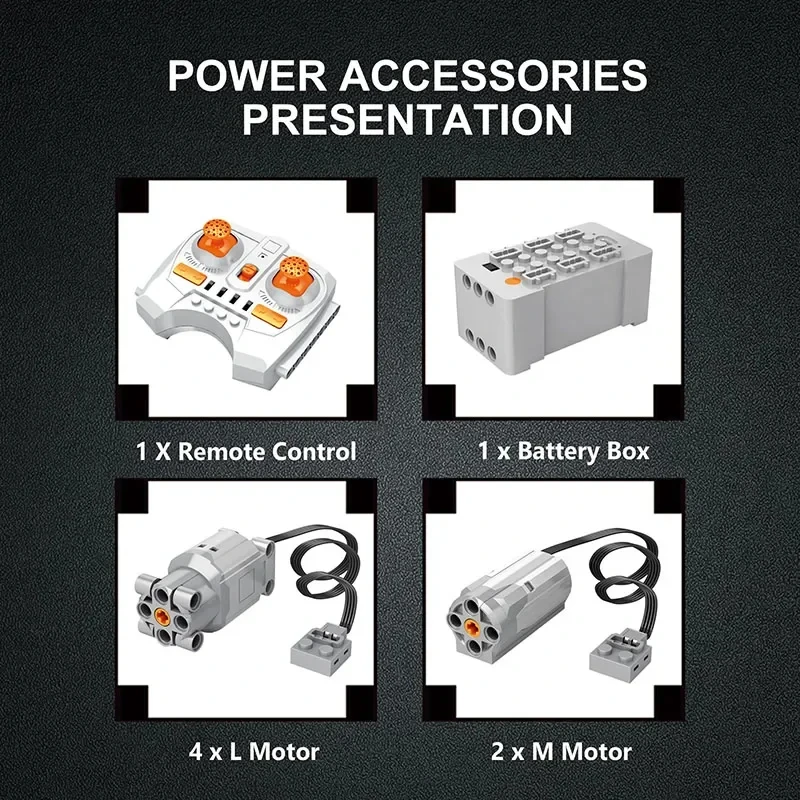 POWER ACCESSORIES PRESENTATION

1 X Remote Control

1 x Battery Box

4 x L Motor

2 x M Motor