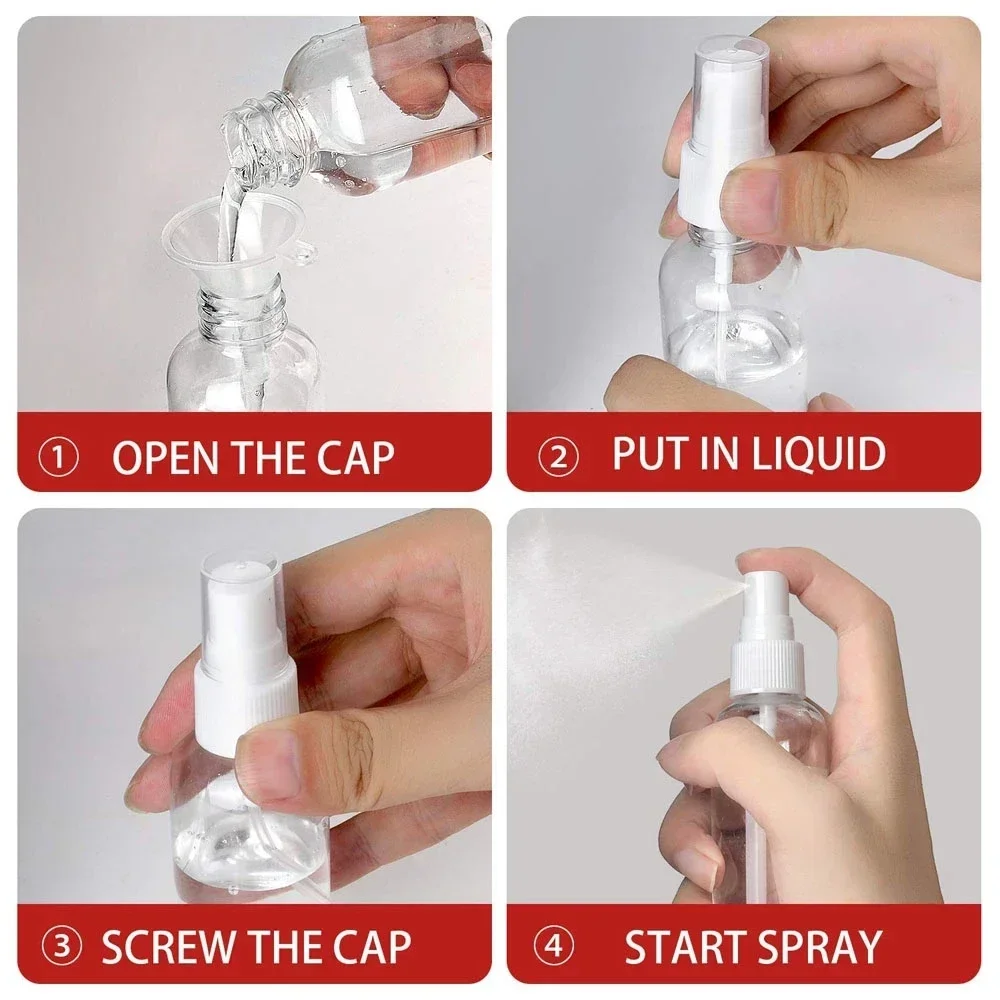 ① OPEN THE CAP

② PUT IN LIQUID

③ SCREW THE CAP

④ START SPRAY