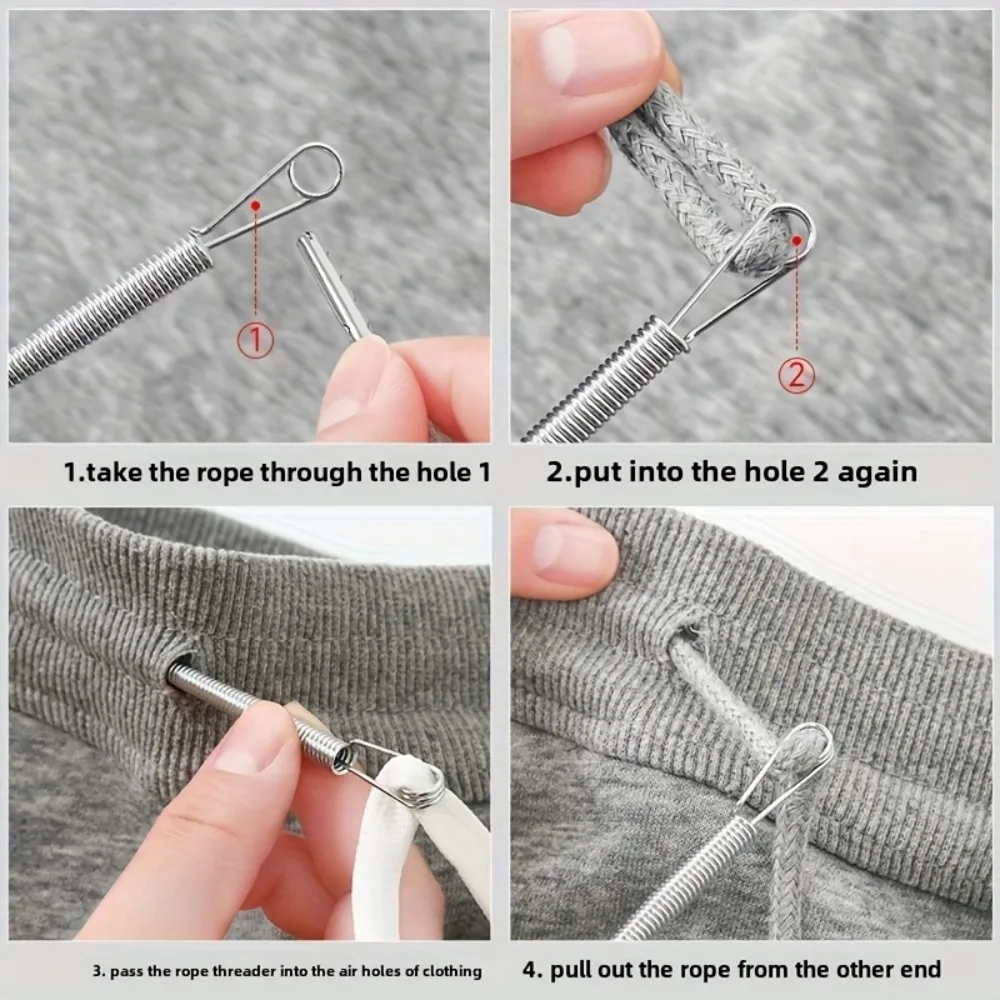 1

1.take the rope through the hole 1

2

2.put into the hole 2 again

3. pass the rope threader into the air holes of clothing

4. pull out the rope from the other end