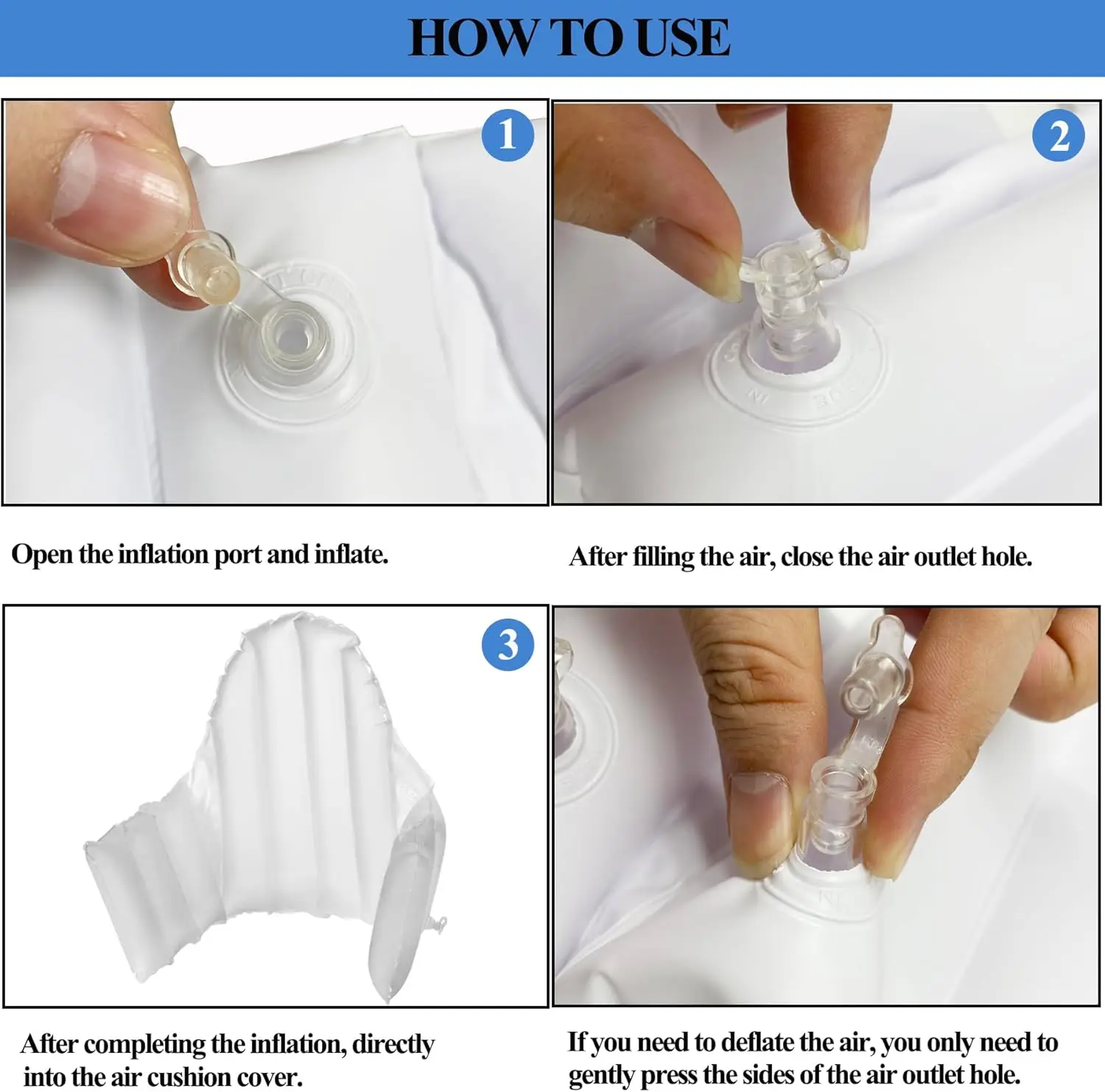 HOW TO USE

1

2

Open the inflation port and inflate.

After filling the air, close the air outlet hole.

3

After completing the inflation, directly into the air cushion cover.

If you need to deflate the air, you only need to gently press the sides of the air outlet hole.