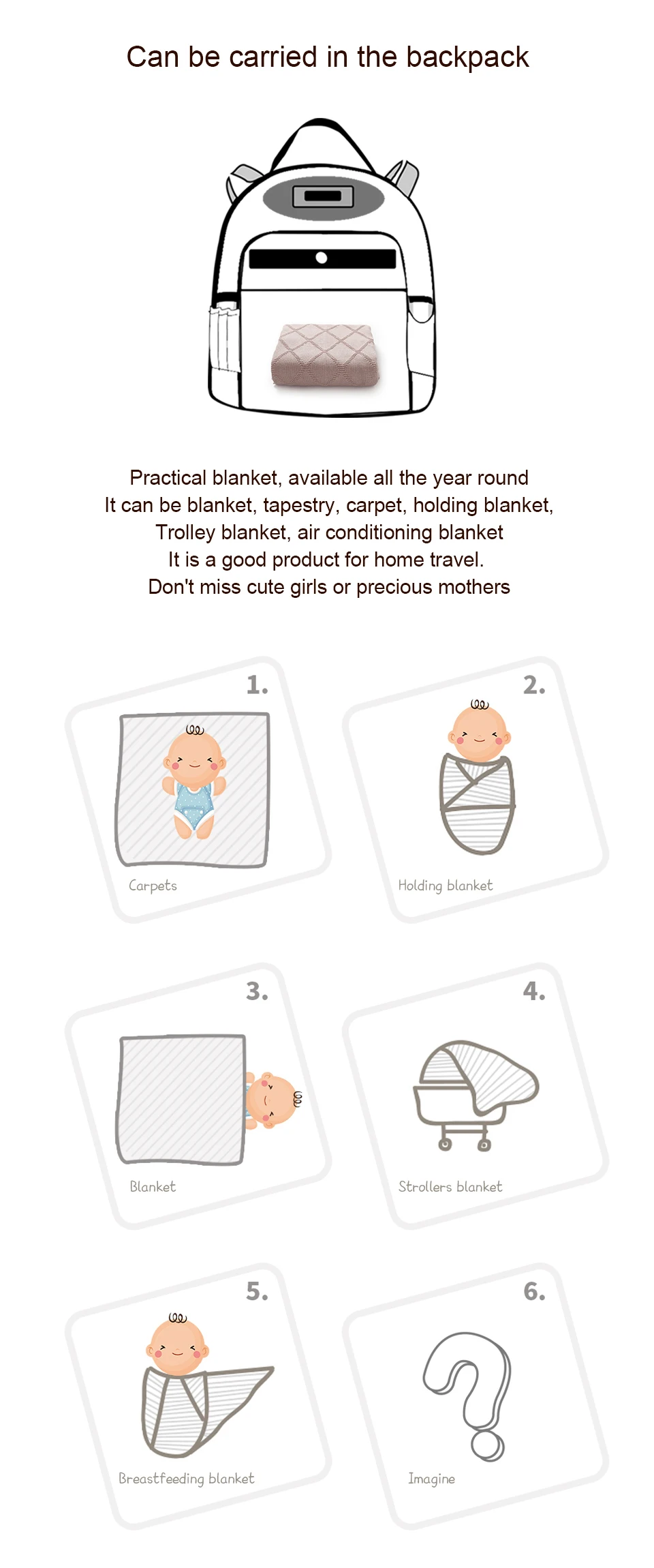 Can be carried in the backpack

Practical blanket, available all the year round
It can be blanket, tapestry, carpet, holding blanket,
Trolley blanket, air conditioning blanket
It is a good product for home travel.
Don't miss cute girls or precious mothers

1.
Carpets

2.
Holding blanket

3.
Blanket

4.
Strollers blanket

5.
Breastfeeding blanket

6.
Imagine