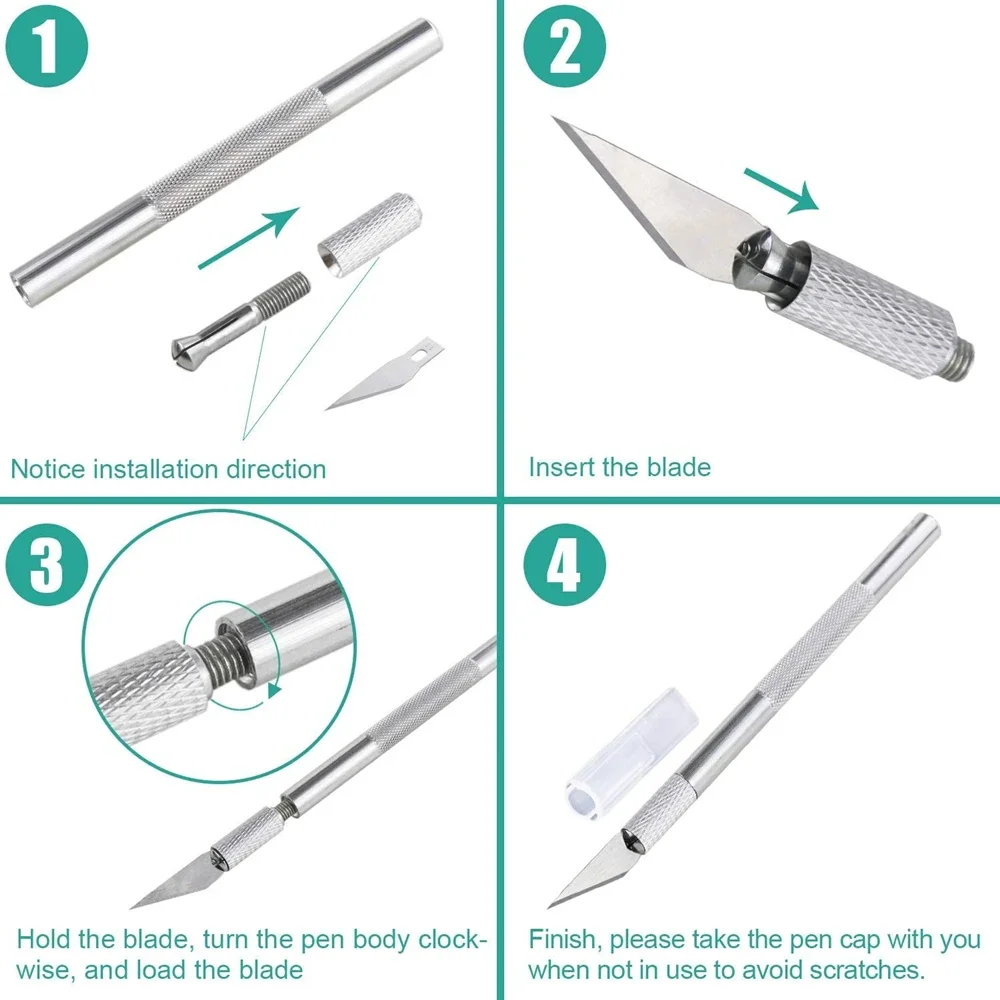 1

Notice installation direction

2

Insert the blade

3

Hold the blade, turn the pen body clockwise, and load the blade

4

Finish, please take the pen cap with you when not in use to avoid scratches.