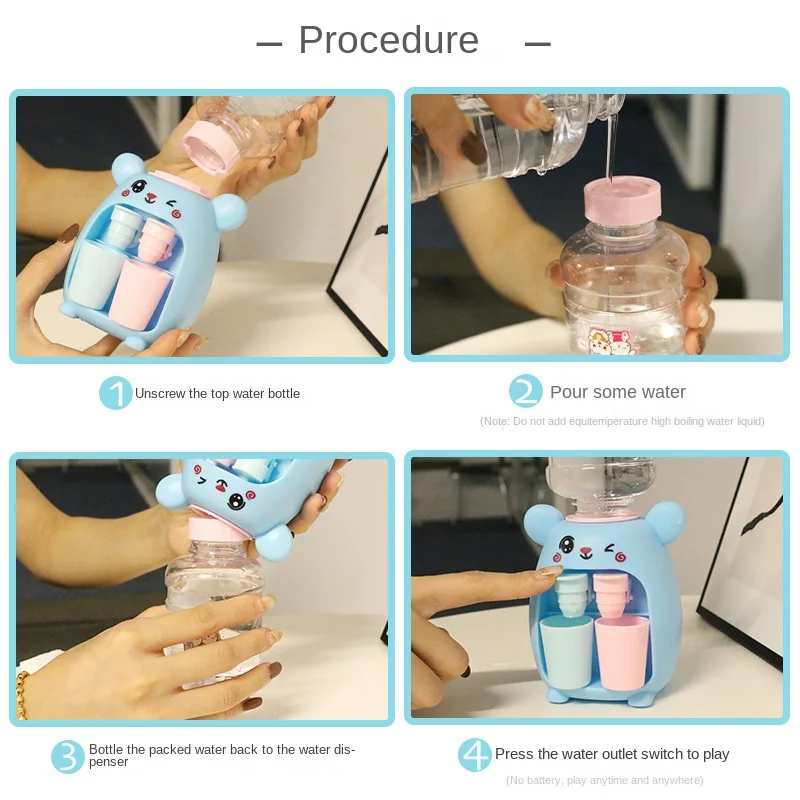 — Procedure —

1 Unscrew the top water bottle

2 Pour some water

(Note: Do not add equitemperature high boiling water liquid)

3 Bottle the packed water back to the water dispenser

4 Press the water outlet switch to play

(No battery, play anytime and anywhere)