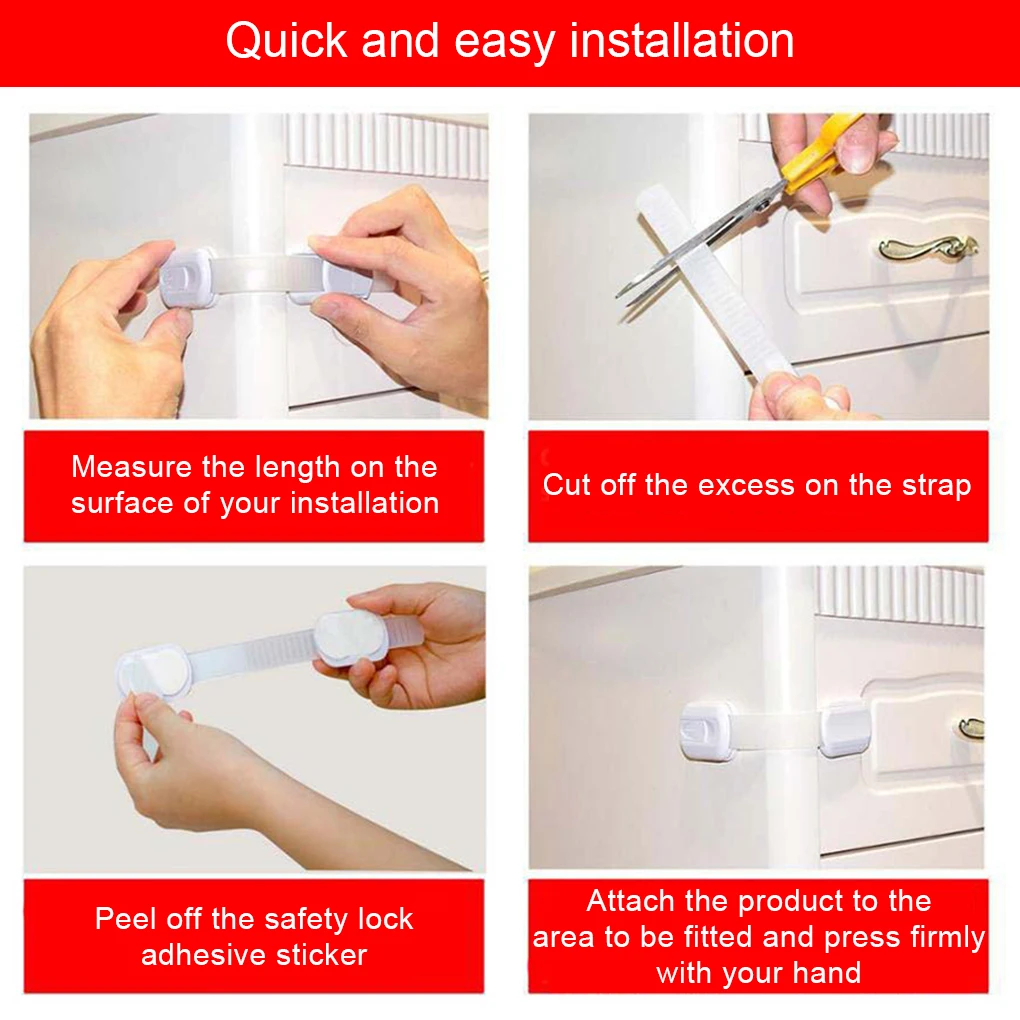 Quick and easy installation

Measure the length on the surface of your installation

Cut off the excess on the strap

Peel off the safety lock adhesive sticker

Attach the product to the area to be fitted and press firmly with your hand