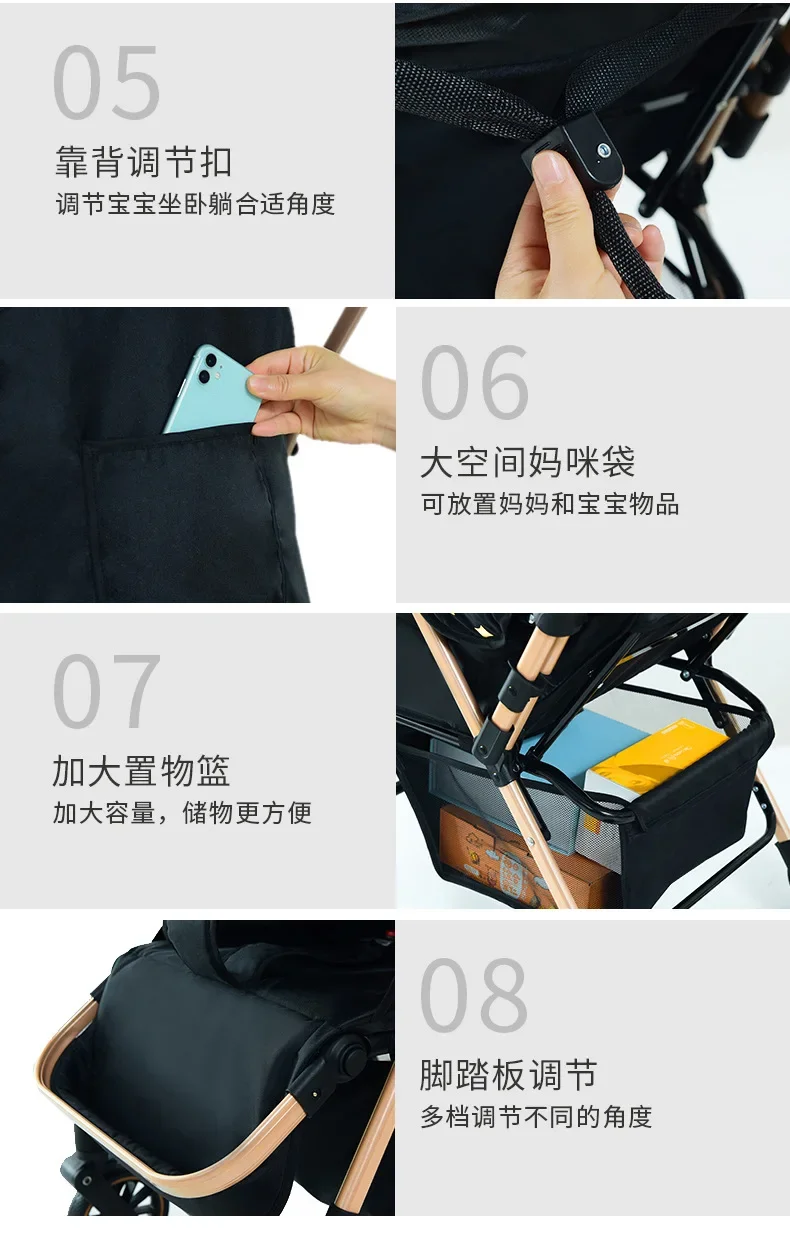 05

靠背调节扣

调节宝宝坐卧躺合适角度

06

大空间妈咪袋

可放置妈妈和宝宝物品

07

加大置物篮

加大容量，储物更方便

08

脚踏板调节

多档调节不同的角度