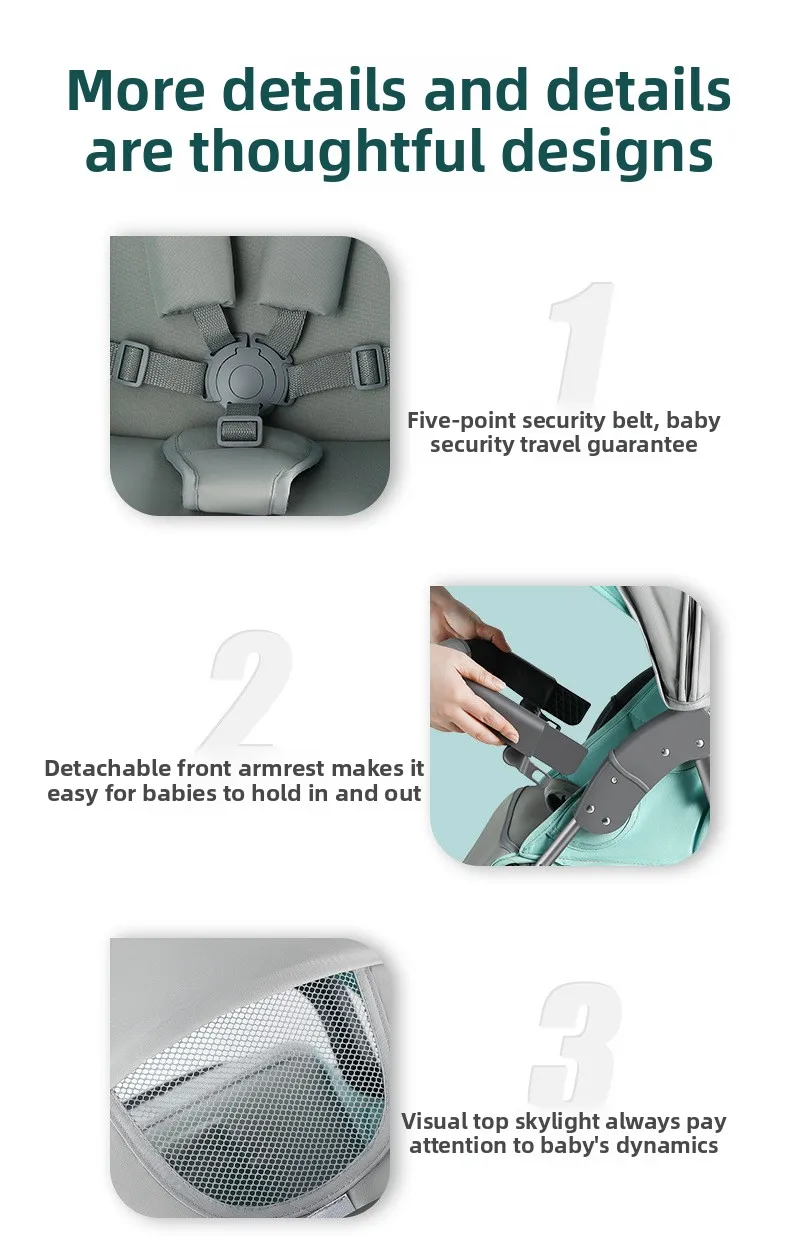 More details and details are thoughtful designs

1

Five-point security belt, baby security travel guarantee

2

Detachable front armrest makes it easy for babies to hold in and out

3

Visual top skylight always pay attention to baby's dynamics