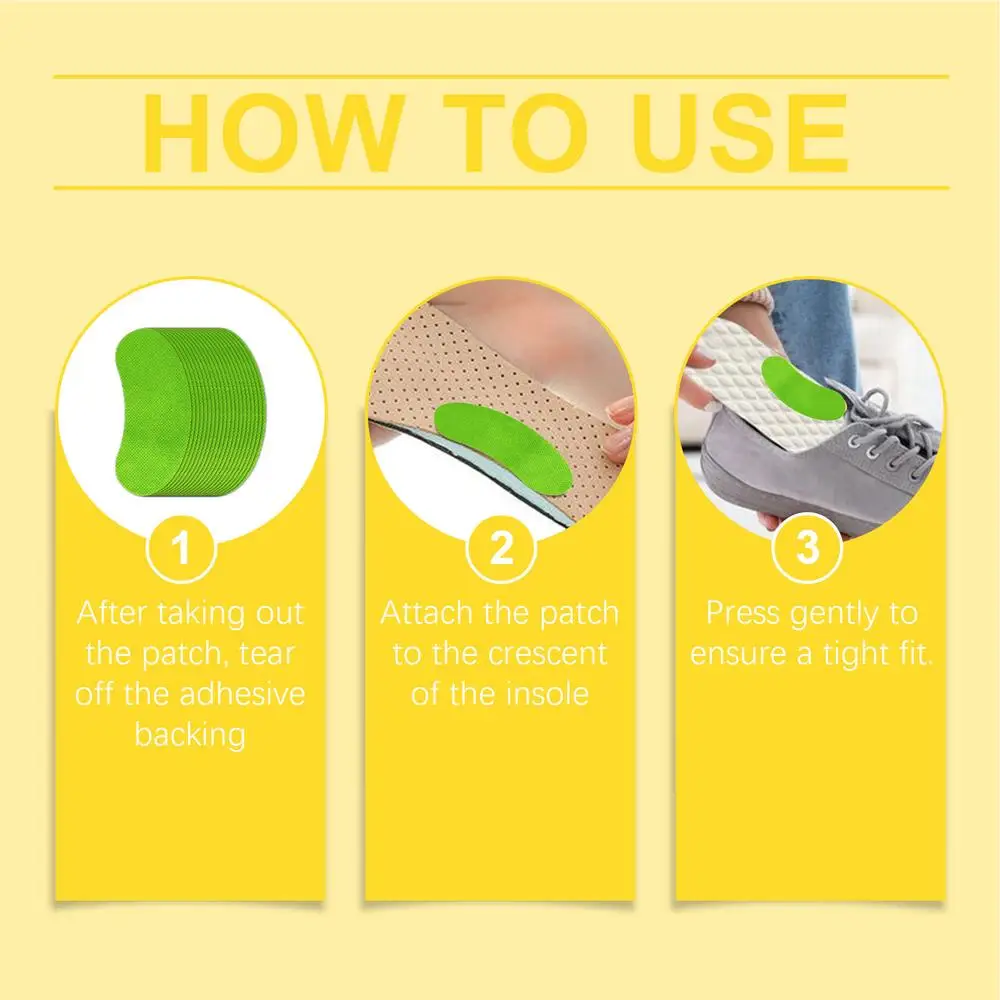 HOW TO USE

1

After taking out the patch, tear off the adhesive backing

2

Attach the patch to the crescent of the insole

3

Press gently to ensure a tight fit.