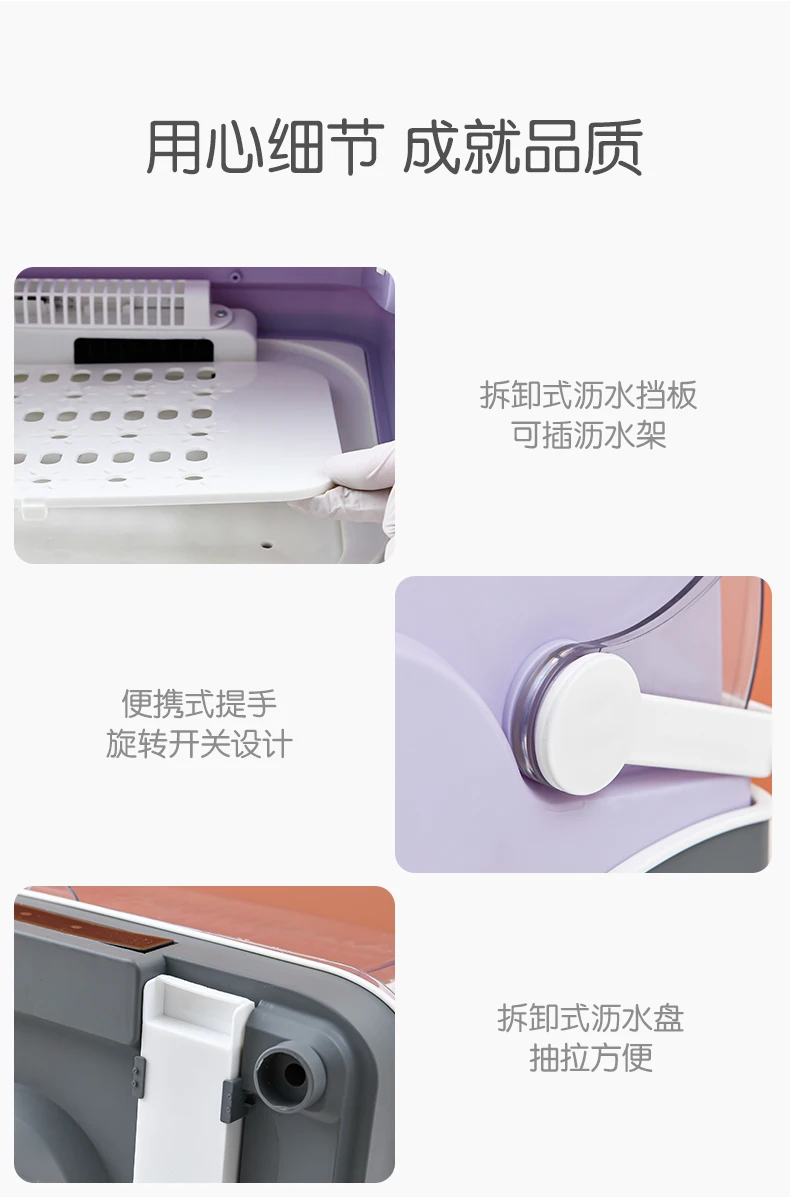 用心细节 成就品质

拆卸式沥水挡板
可插沥水架

便携式提手
旋转开关设计

拆卸式沥水盘
抽拉方便