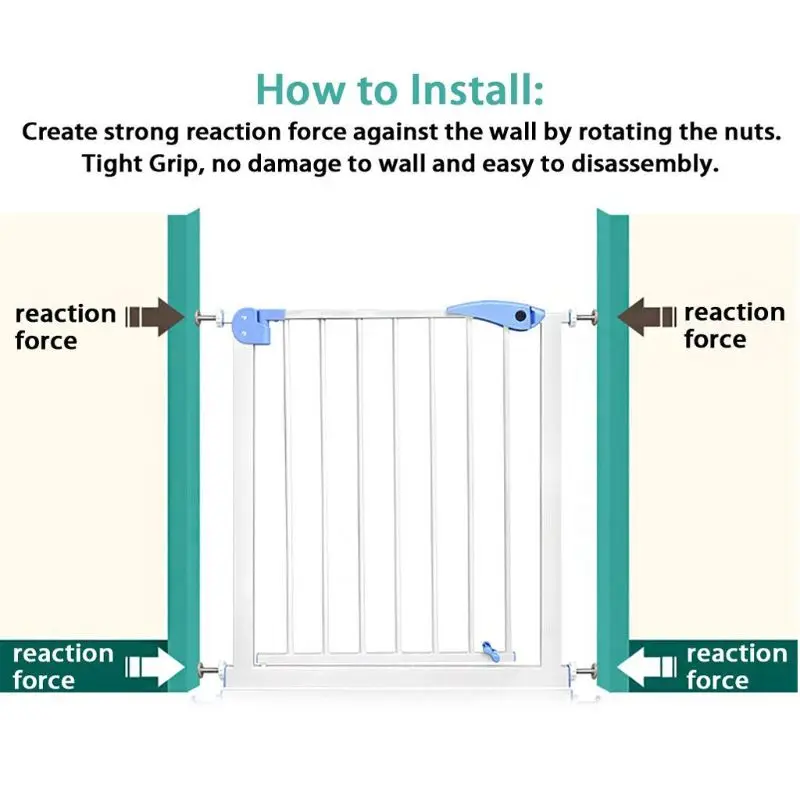 How to Install:
Create strong reaction force against the wall by rotating the nuts.
Tight Grip, no damage to wall and easy to disassembly.

reaction force

reaction force

reaction force

reaction force