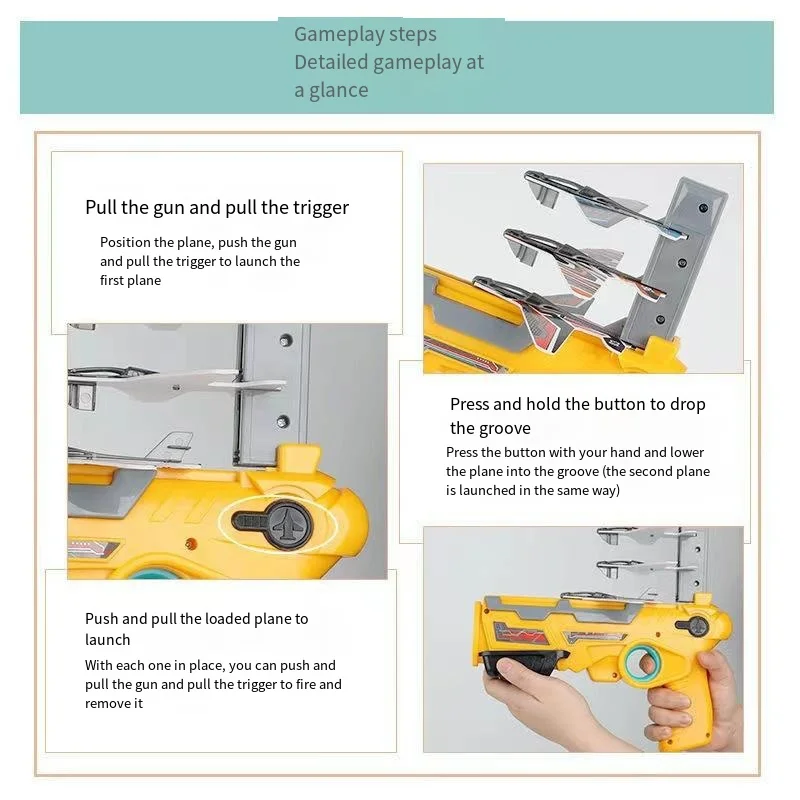 Gameplay steps
Detailed gameplay at a glance

Pull the gun and pull the trigger

Position the plane, push the gun and pull the trigger to launch the first plane

Press and hold the button to drop the groove

Press the button with your hand and lower the plane into the groove (the second plane is launched in the same way)

Push and pull the loaded plane to launch

With each one in place, you can push and pull the gun and pull the trigger to fire and remove it