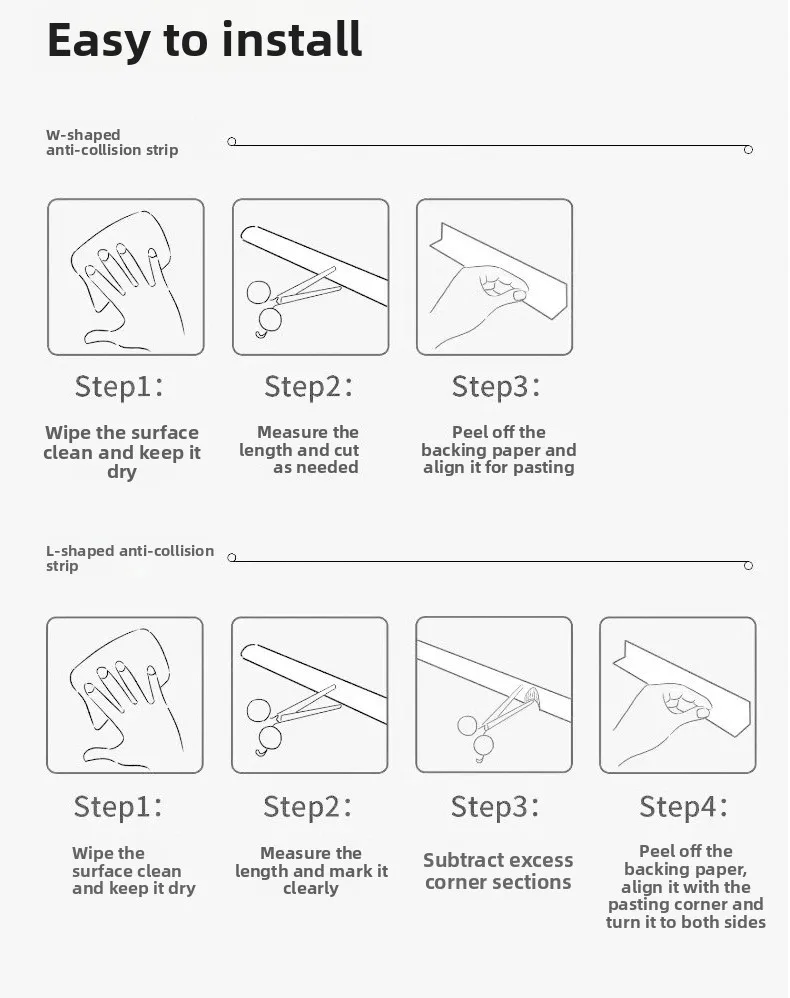 Easy to install

W-shaped
anti-collision strip

Step1:

Wipe the surface clean and keep it dry

Step2:

Measure the length and cut as needed

Step3:

Peel off the backing paper and align it for pasting

L-shaped anti-collision strip

Step1:

Wipe the surface clean and keep it dry

Step2:

Measure the length and mark it clearly

Step3:

Subtract excess corner sections

Step4:

Peel off the backing paper, align it with the pasting corner and turn it to both sides