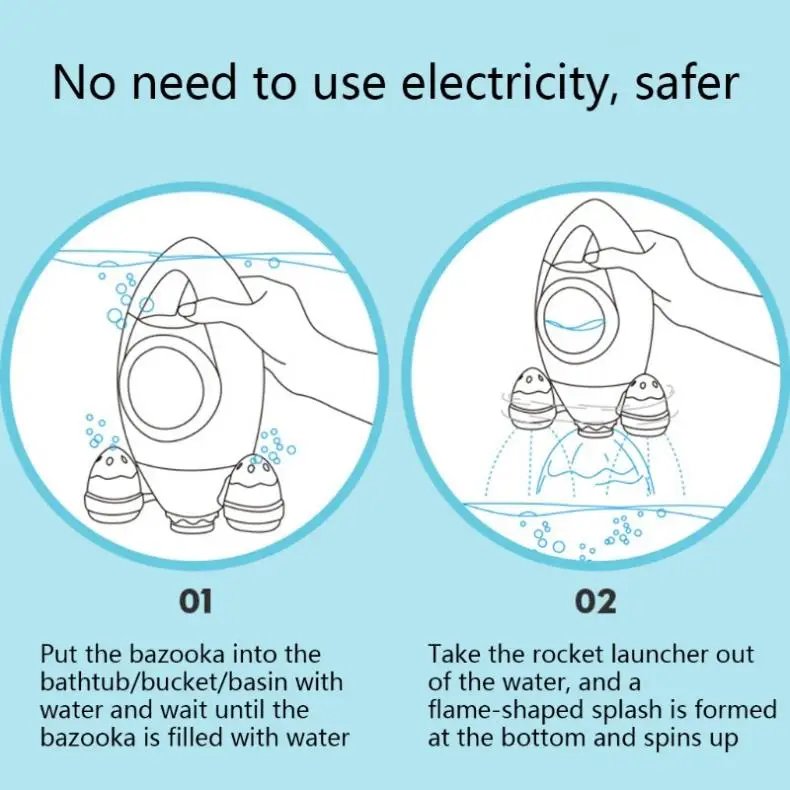 No need to use electricity, safer

01

Put the bazooka into the bathtub/bucket/basin with water and wait until the bazooka is filled with water

02

Take the rocket launcher out of the water, and a flame-shaped splash is formed at the bottom and spins up