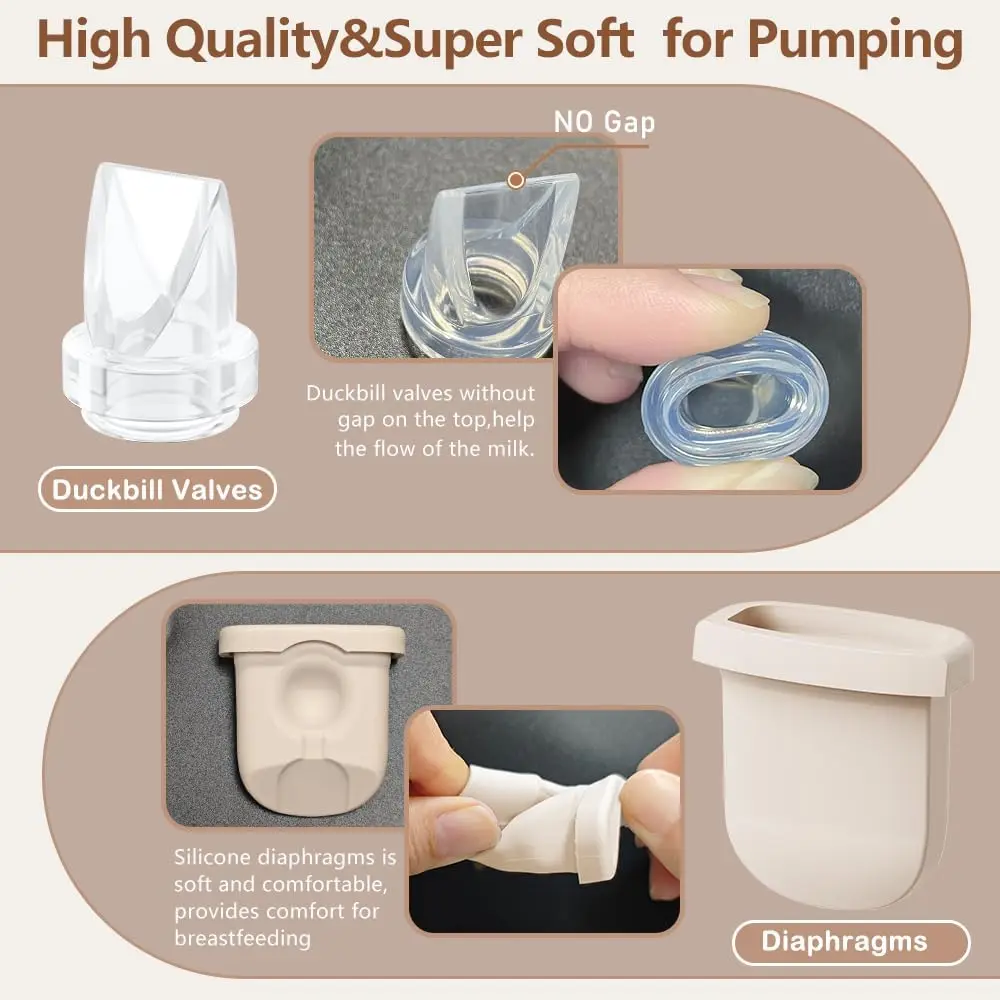 High Quality&Super Soft for Pumping

NO Gap

Duckbill valves without gap on the top,help the flow of the milk.

Duckbill Valves

Silicone diaphragms is soft and comfortable, provides comfort for breastfeeding

Diaphragms