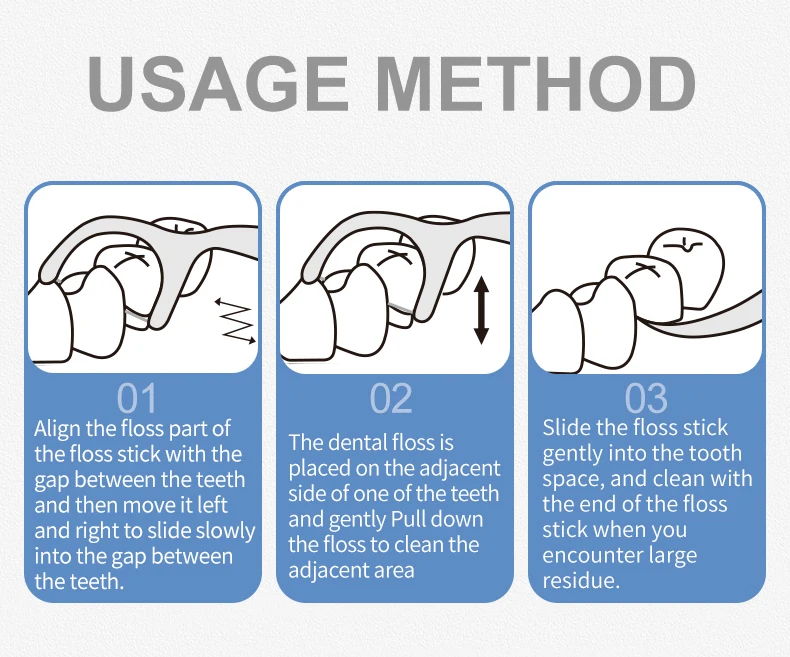 USAGE METHOD

01
Align the floss part of the floss stick with the gap between the teeth and then move it left and right to slide slowly into the gap between the teeth.

02
The dental floss is placed on the adjacent side of one of the teeth and gently Pull down the floss to clean the adjacent area

03
Slide the floss stick gently into the tooth space, and clean with the end of the floss stick when you encounter large residue.