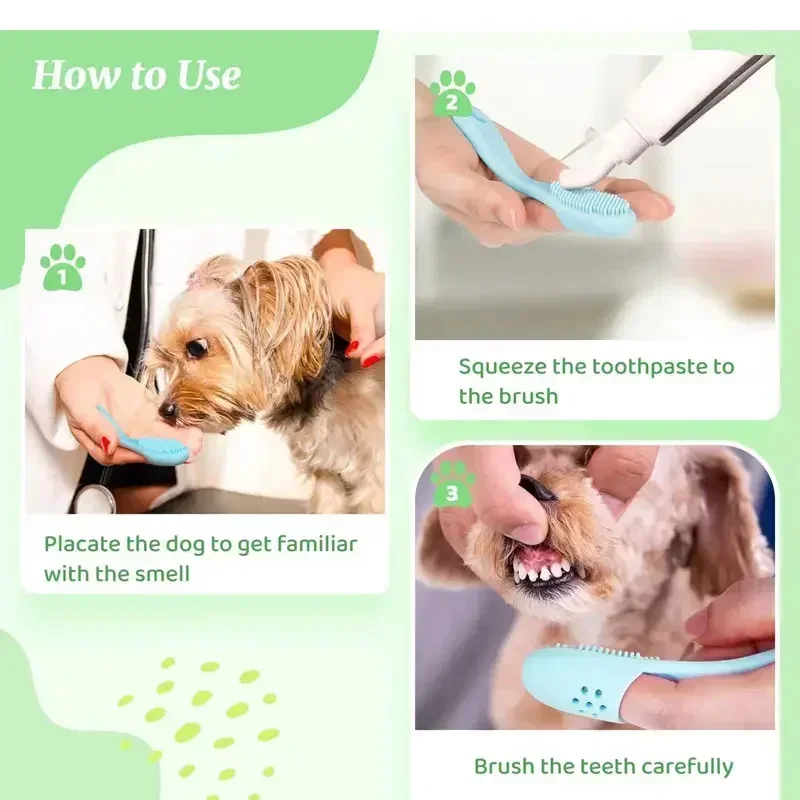 How to Use

1

Placate the dog to get familiar with the smell

2

Squeeze the toothpaste to the brush

3

Brush the teeth carefully