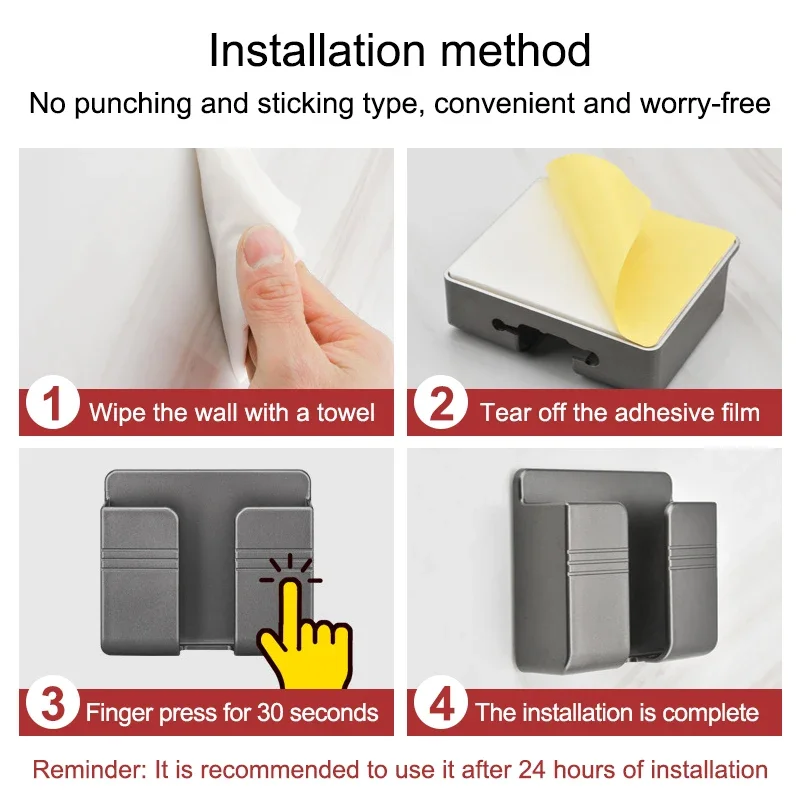 Installation method

No punching and sticking type, convenient and worry-free

1 Wipe the wall with a towel

2 Tear off the adhesive film

3 Finger press for 30 seconds

4 The installation is complete

Reminder: It is recommended to use it after 24 hours of installation