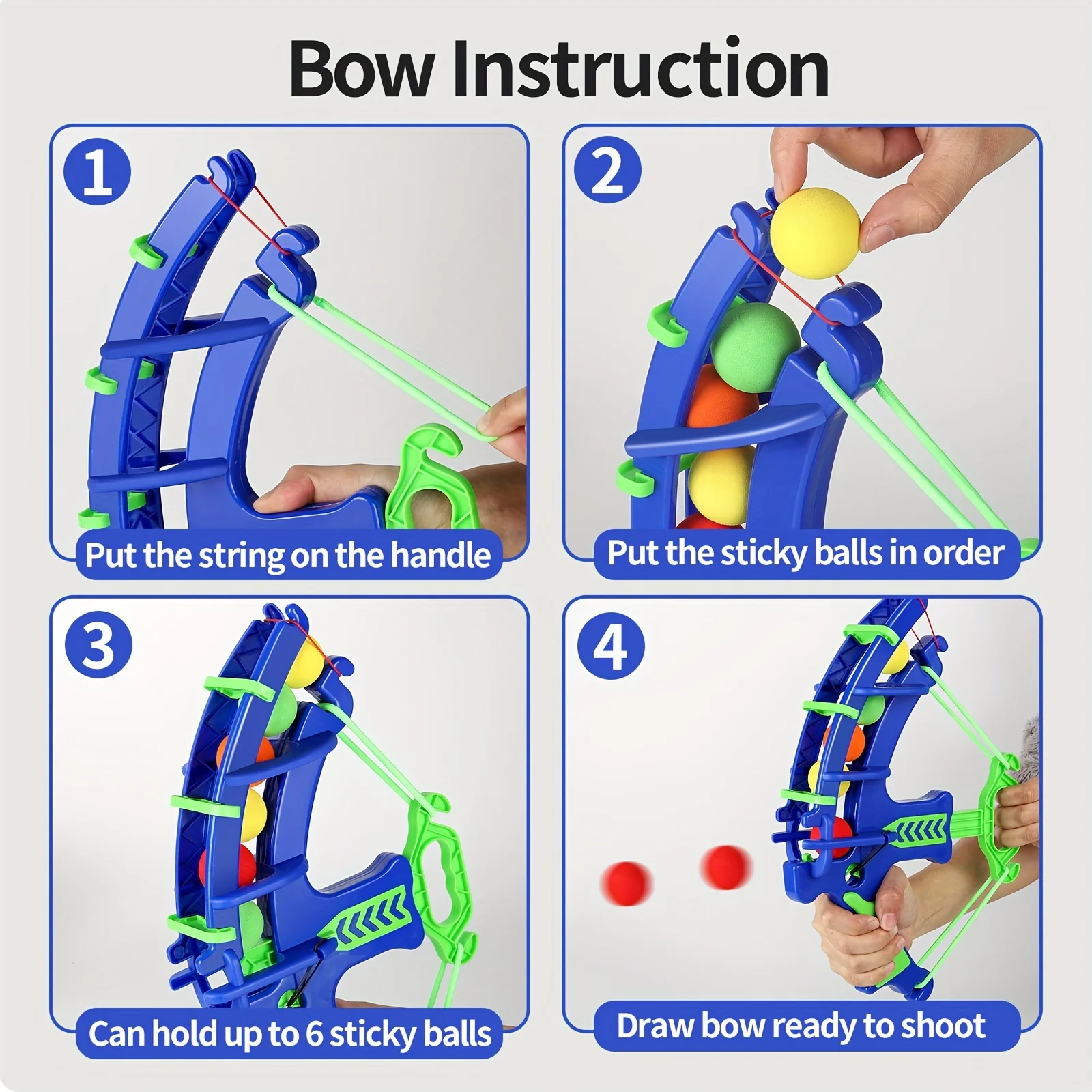 Bow Instruction

1

Put the string on the handle

2

Put the sticky balls in order

3

Can hold up to 6 sticky balls

4

Draw bow ready to shoot