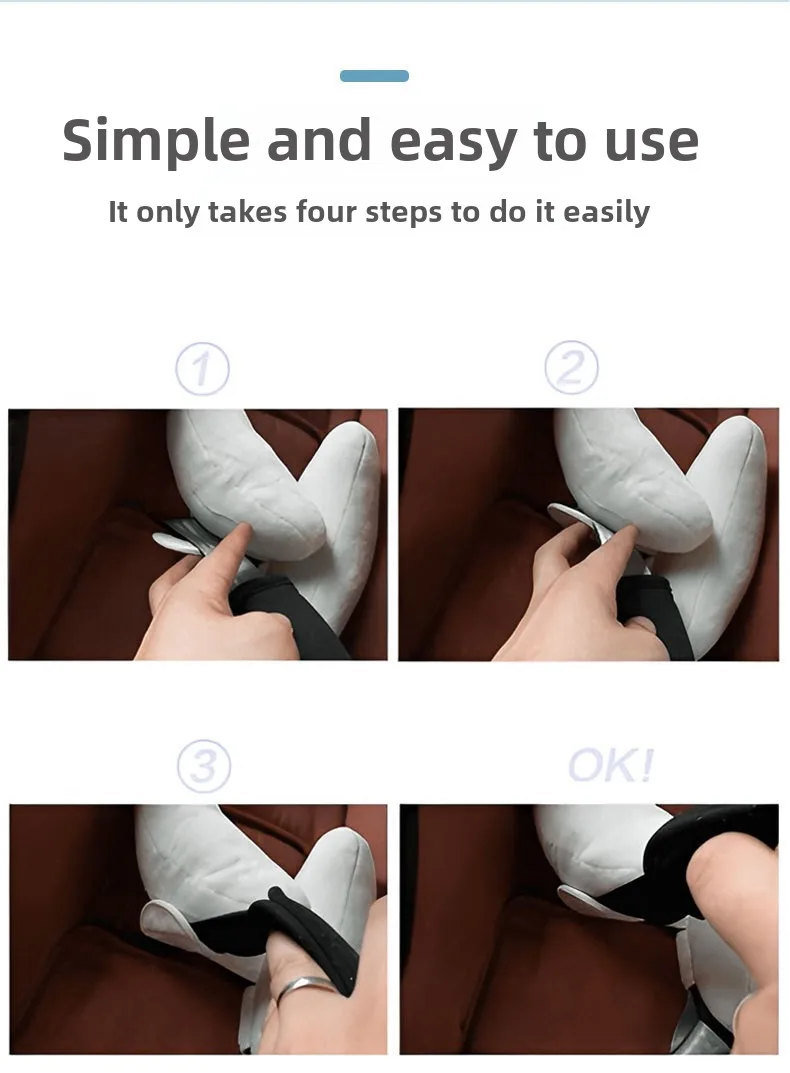 Simple and easy to use

It only takes four steps to do it easily

①

②

③

OK!